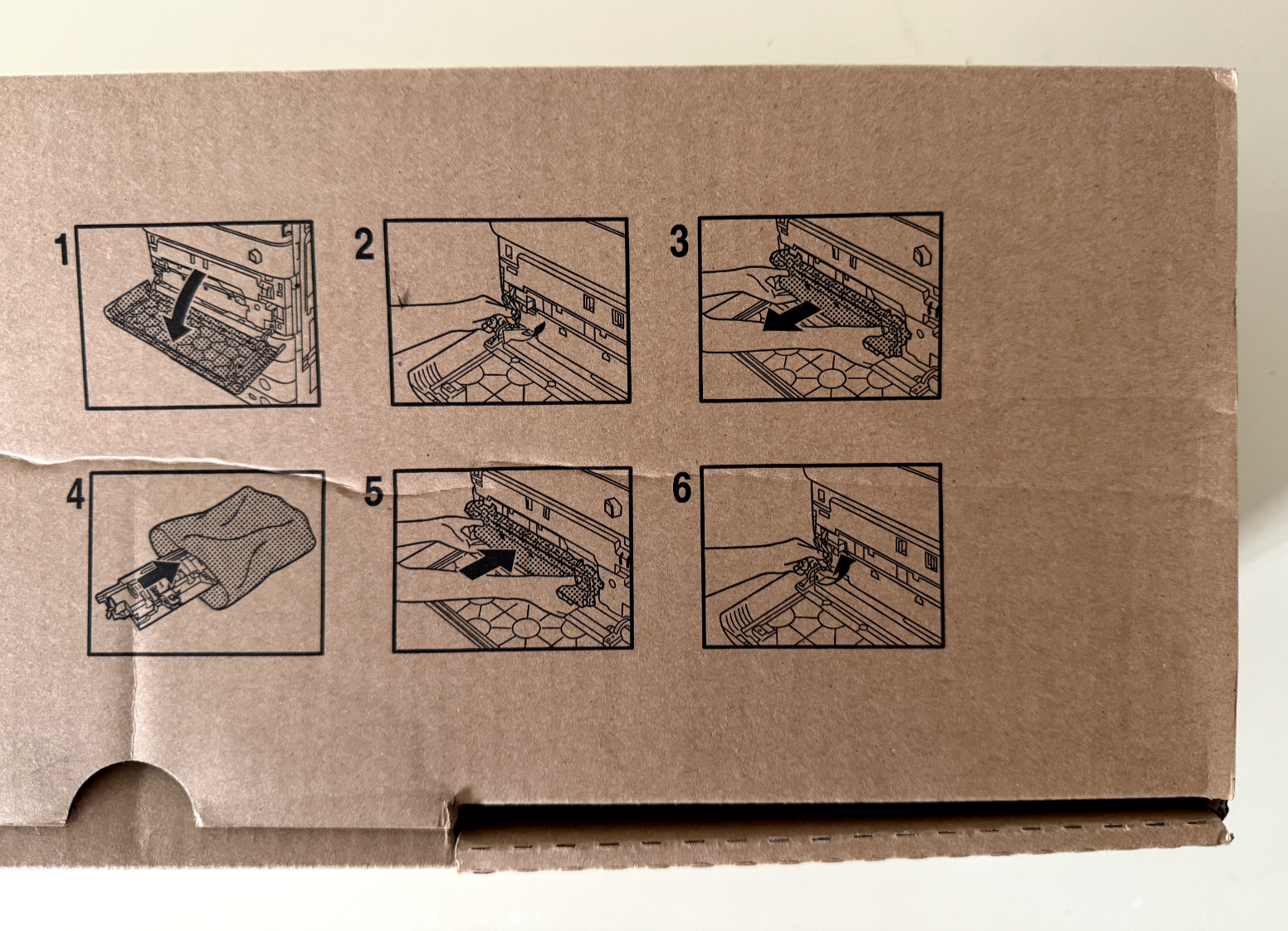 1
2
3
4
5
6