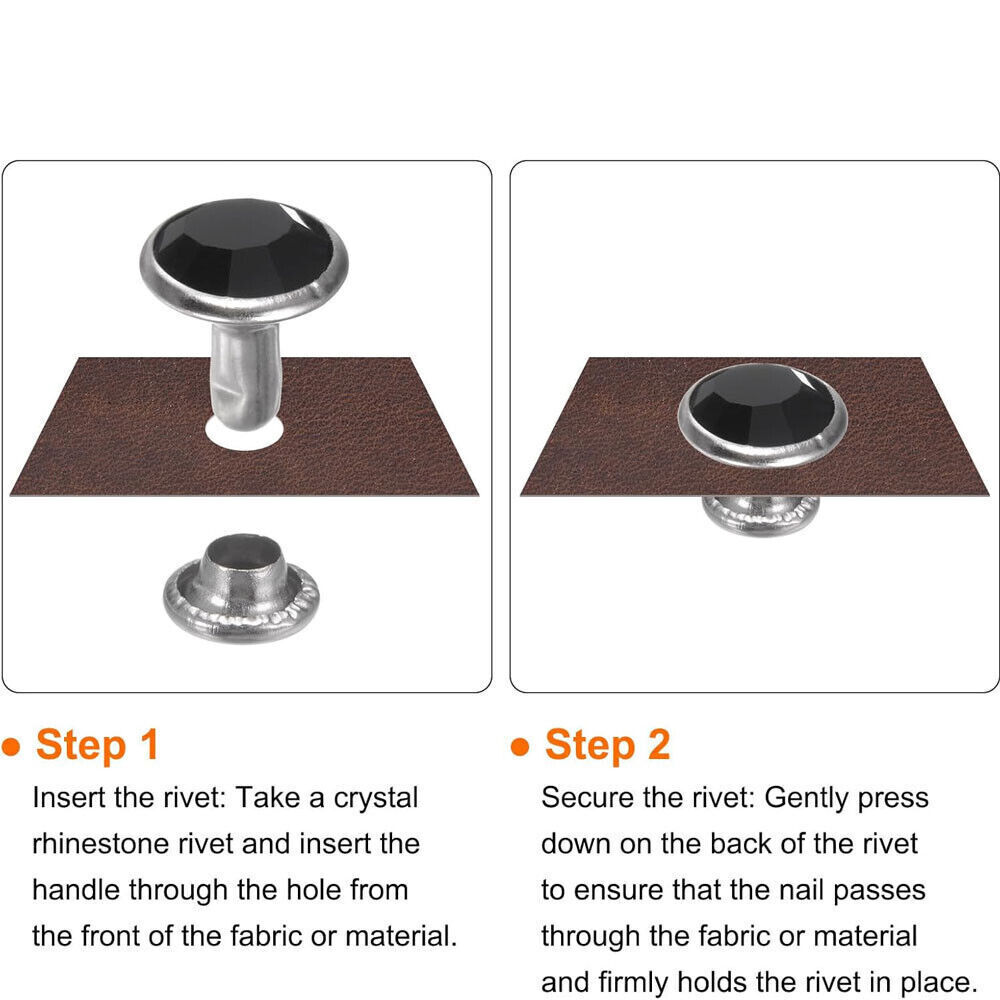 ● Step 1
Insert the rivet: Take a crystal rhinestone rivet and insert the handle through the hole from the front of the fabric or material.

● Step 2
Secure the rivet: Gently press down on the back of the rivet to ensure that the nail passes through the fabric or material and firmly holds the rivet in place.