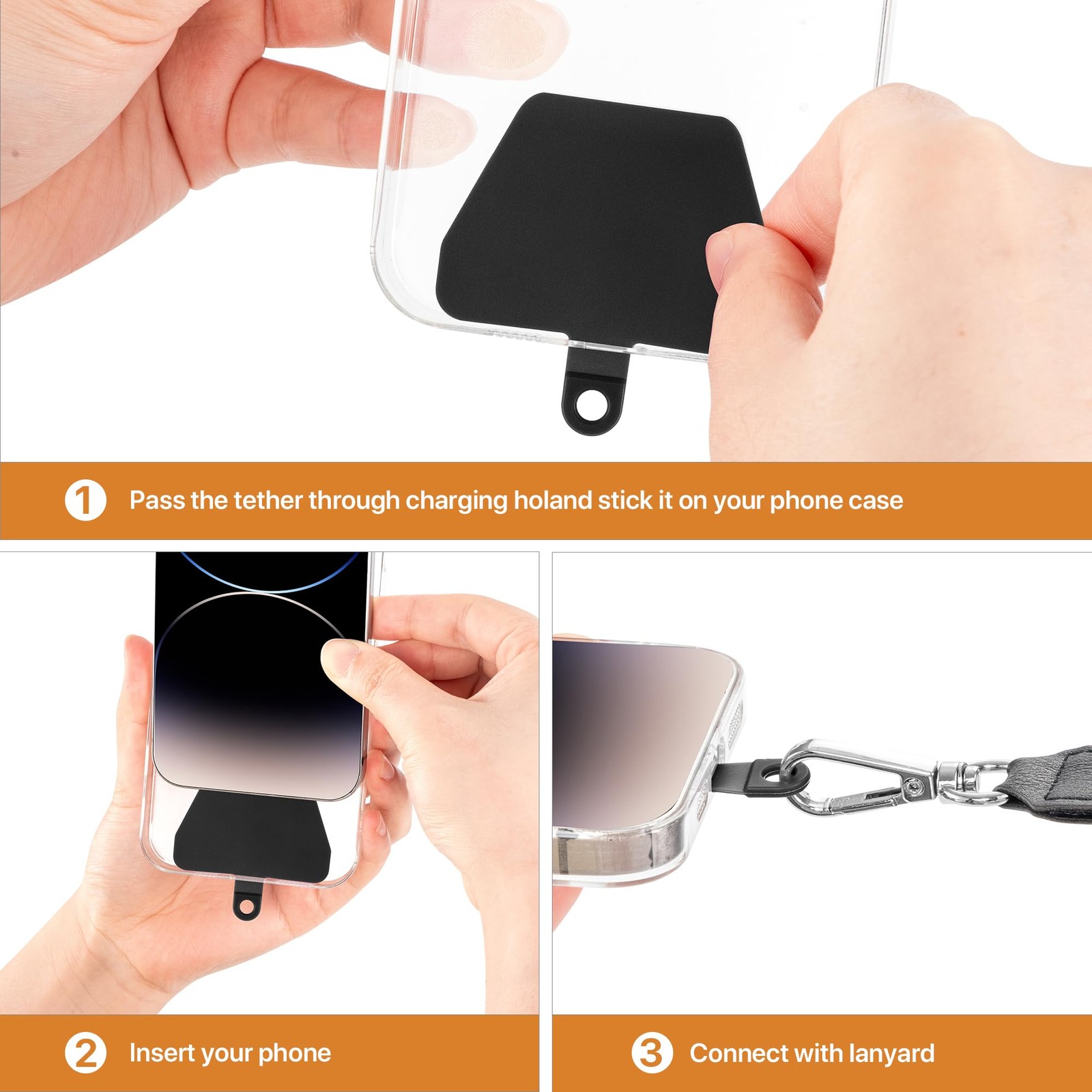 1 Pass the tether through charging holand stick it on your phone case

2 Insert your phone

3 Connect with lanyard