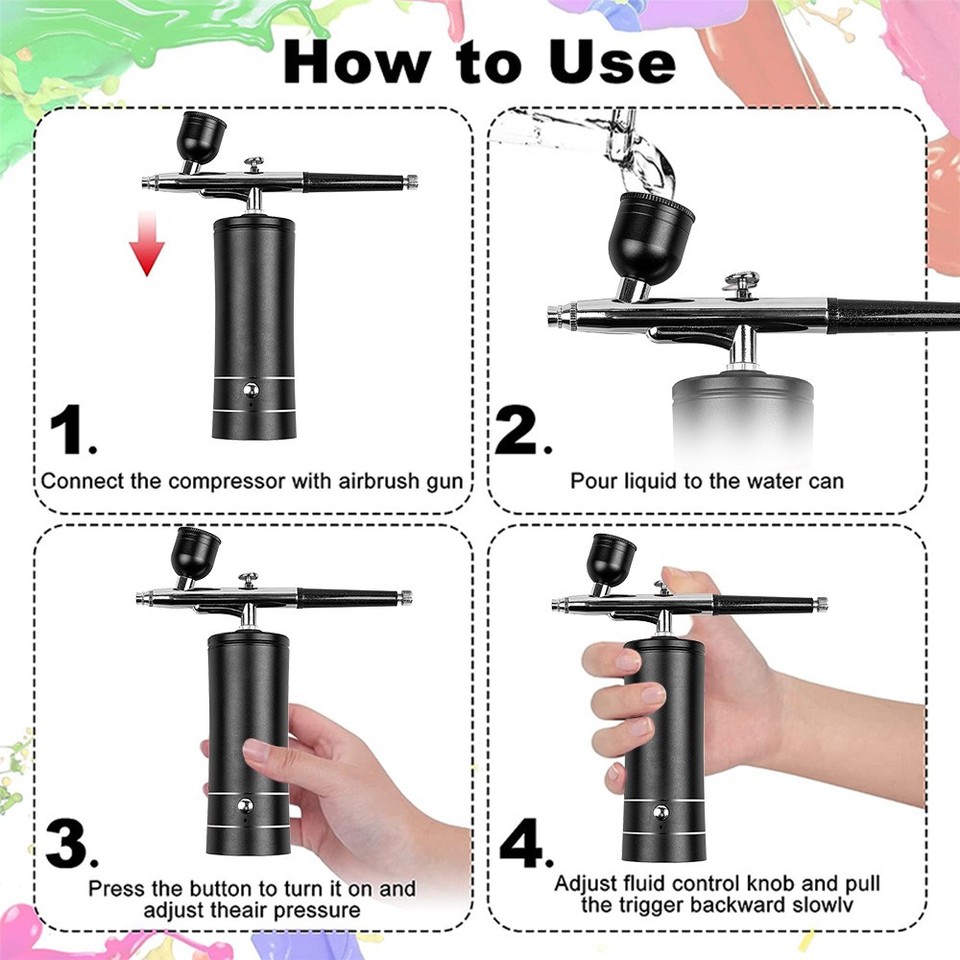 How to Use

1.

Connect the compressor with airbrush gun

2.

Pour liquid to the water can

3.

Press the button to turn it on and adjust theair pressure

4.

Adjust fluid control knob and pull the trigger backward slowlv