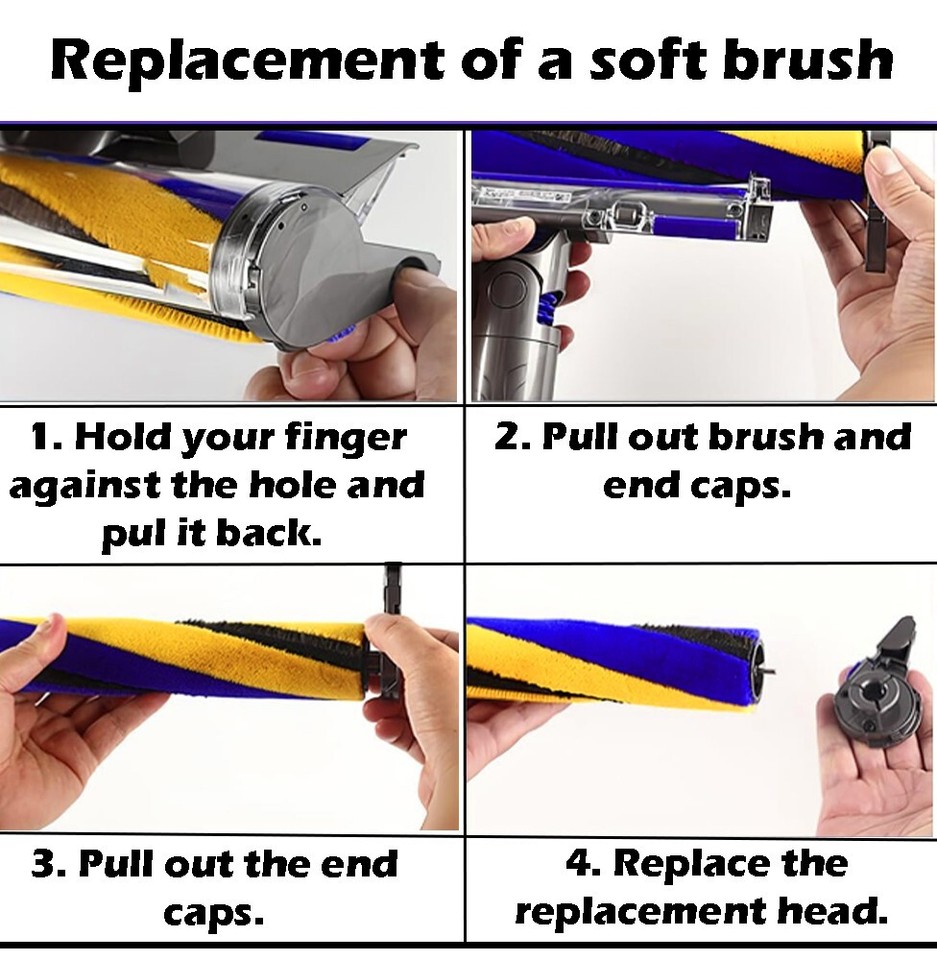 Replacement of a soft brush

1. Hold your finger against the hole and pul it back.

2. Pull out brush and end caps.

3. Pull out the end caps.

4. Replace the replacement head.