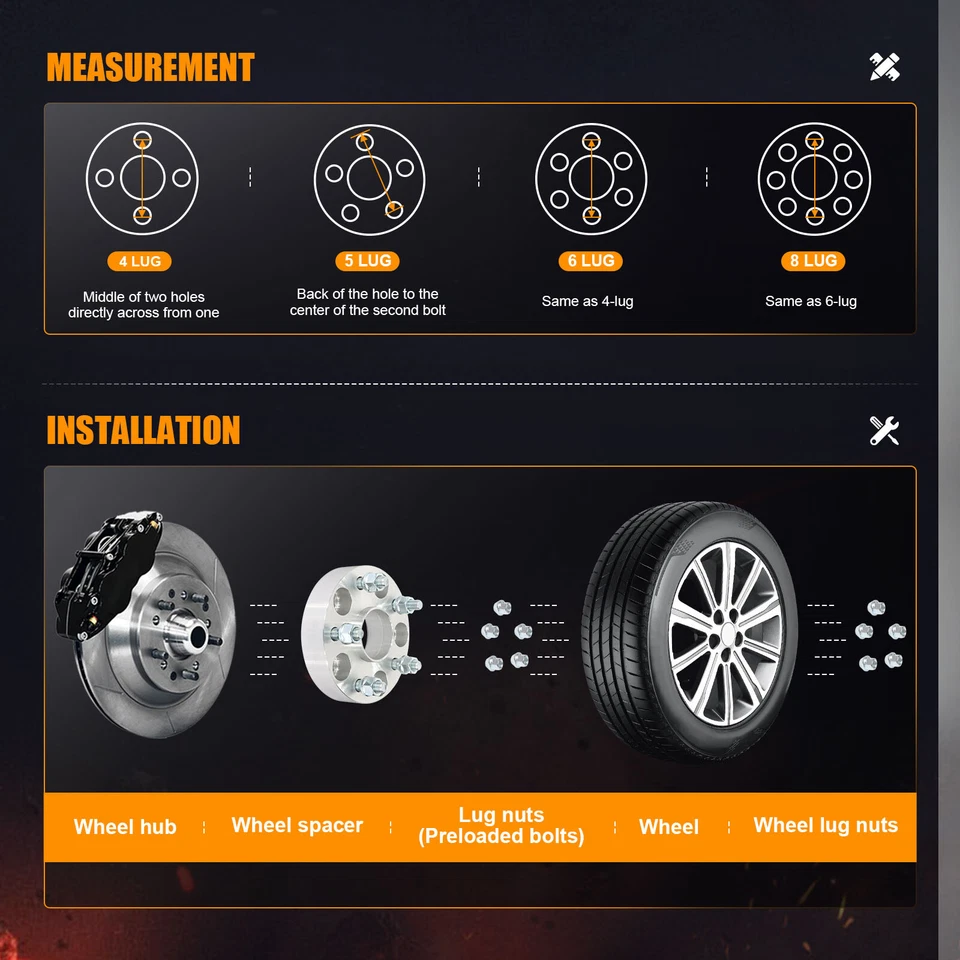 MEASUREMENT

4 LUG
Middle of two holes directly across from one

5 LUG
Back of the hole to the center of the second bolt

6 LUG
Same as 4-lug

8 LUG
Same as 6-lug

INSTALLATION

Wheel hub
Wheel spacer
Lug nuts (Preloaded bolts)
Wheel
Wheel lug nuts