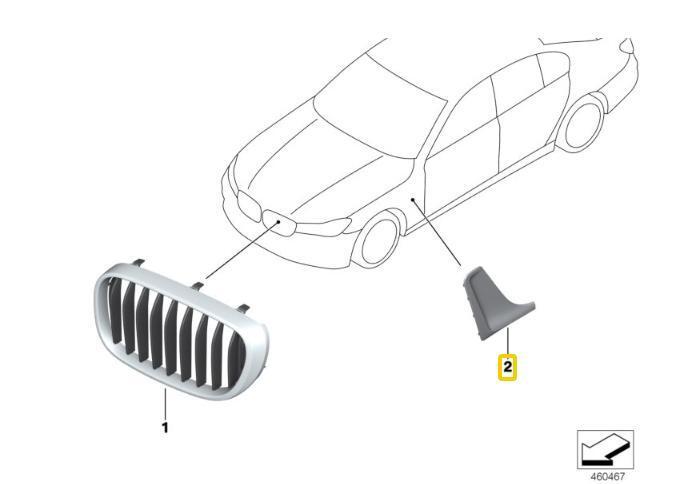 1

2

460467