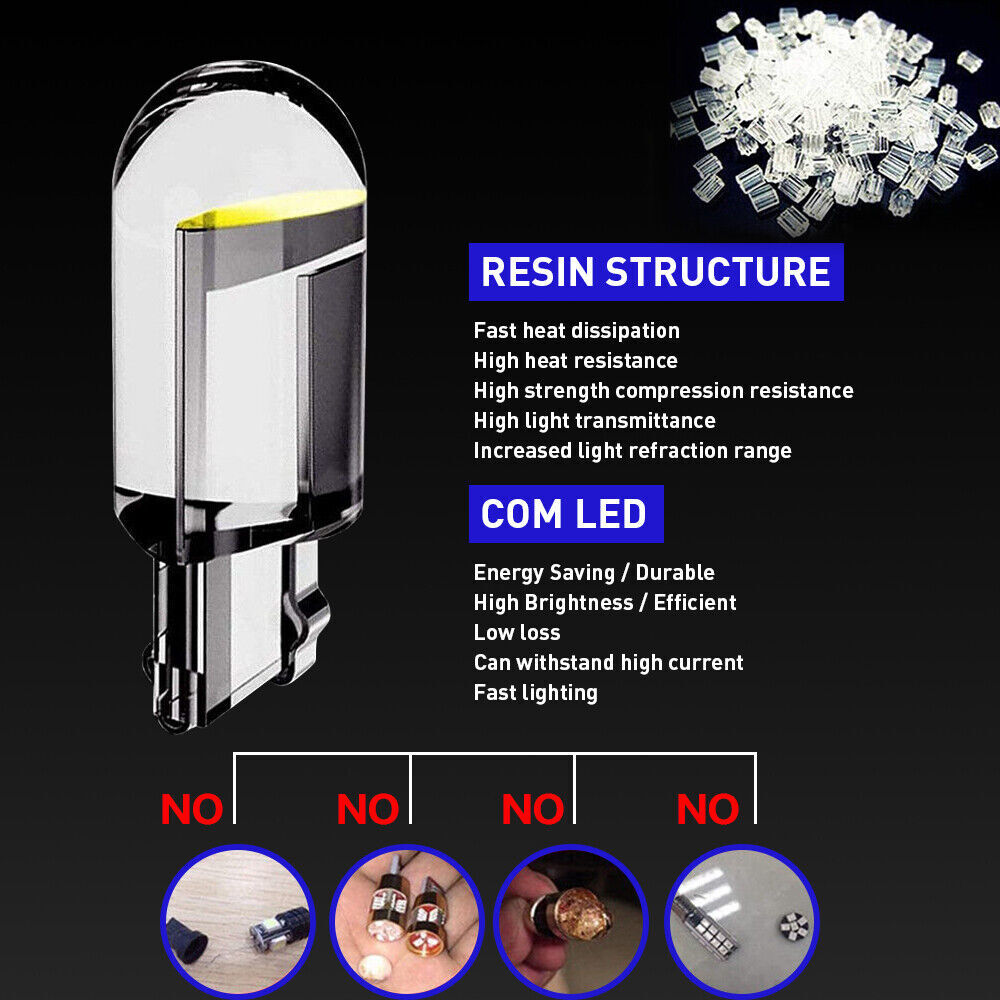 RESIN STRUCTURE

Fast heat dissipation
High heat resistance
High strength compression resistance
High light transmittance
Increased light refraction range

COM LED

Energy Saving / Durable
High Brightness / Efficient
Low loss
Can withstand high current
Fast lighting

NO NO NO NO