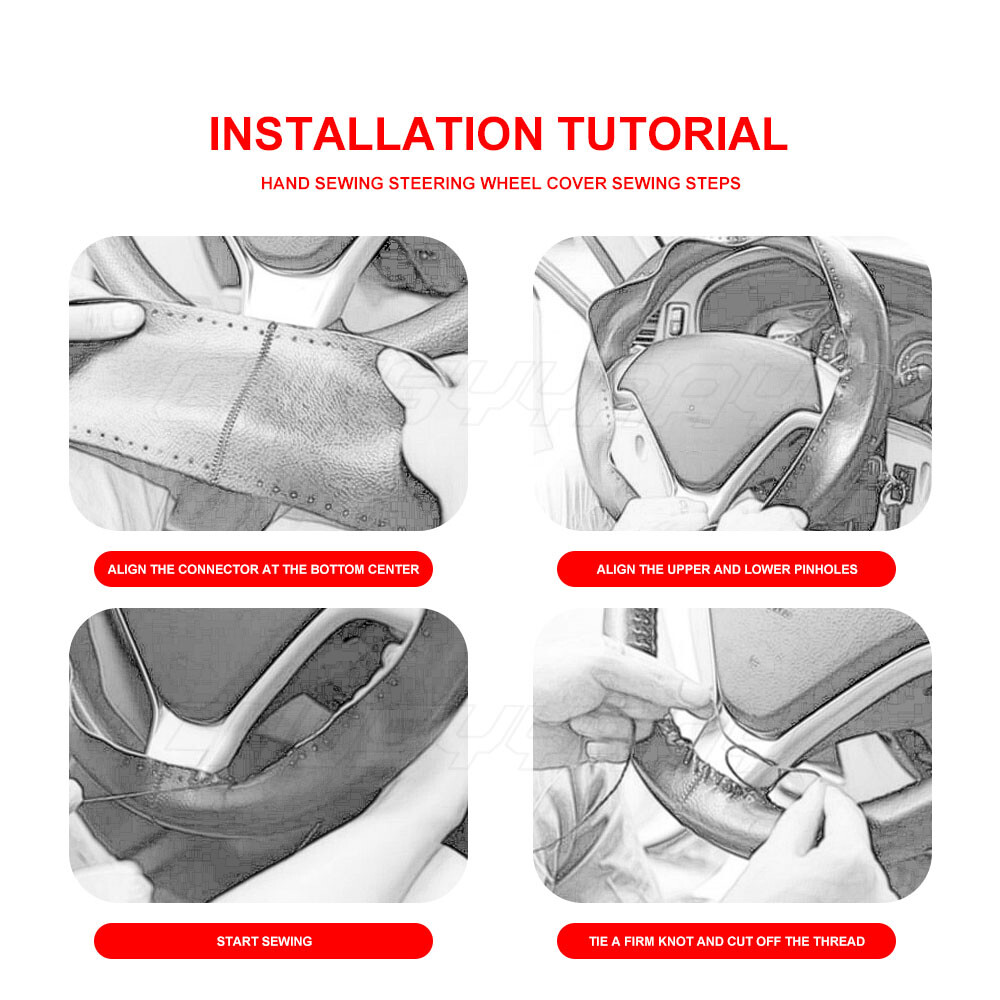 INSTALLATION TUTORIAL

HAND SEWING STEERING WHEEL COVER SEWING STEPS

ALIGN THE CONNECTOR AT THE BOTTOM CENTER

ALIGN THE UPPER AND LOWER PINHOLES

START SEWING

TIE A FIRM KNOT AND CUT OFF THE THREAD