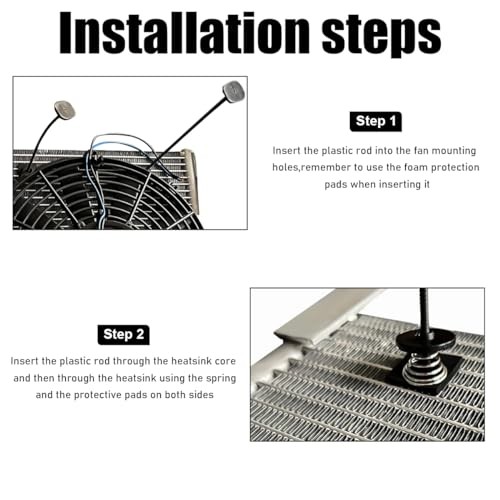 Installation steps

Step 1

Insert the plastic rod into the fan mounting holes,remember to use the foam protection pads when inserting it

Step 2

Insert the plastic rod through the heatsink core and then through the heatsink using the spring and the protective pads on both sides