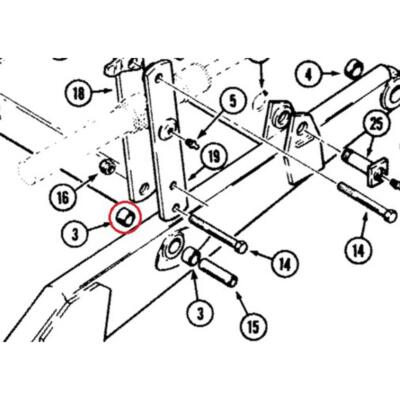 18

4

5

25

19

16

3

14

14

3

15