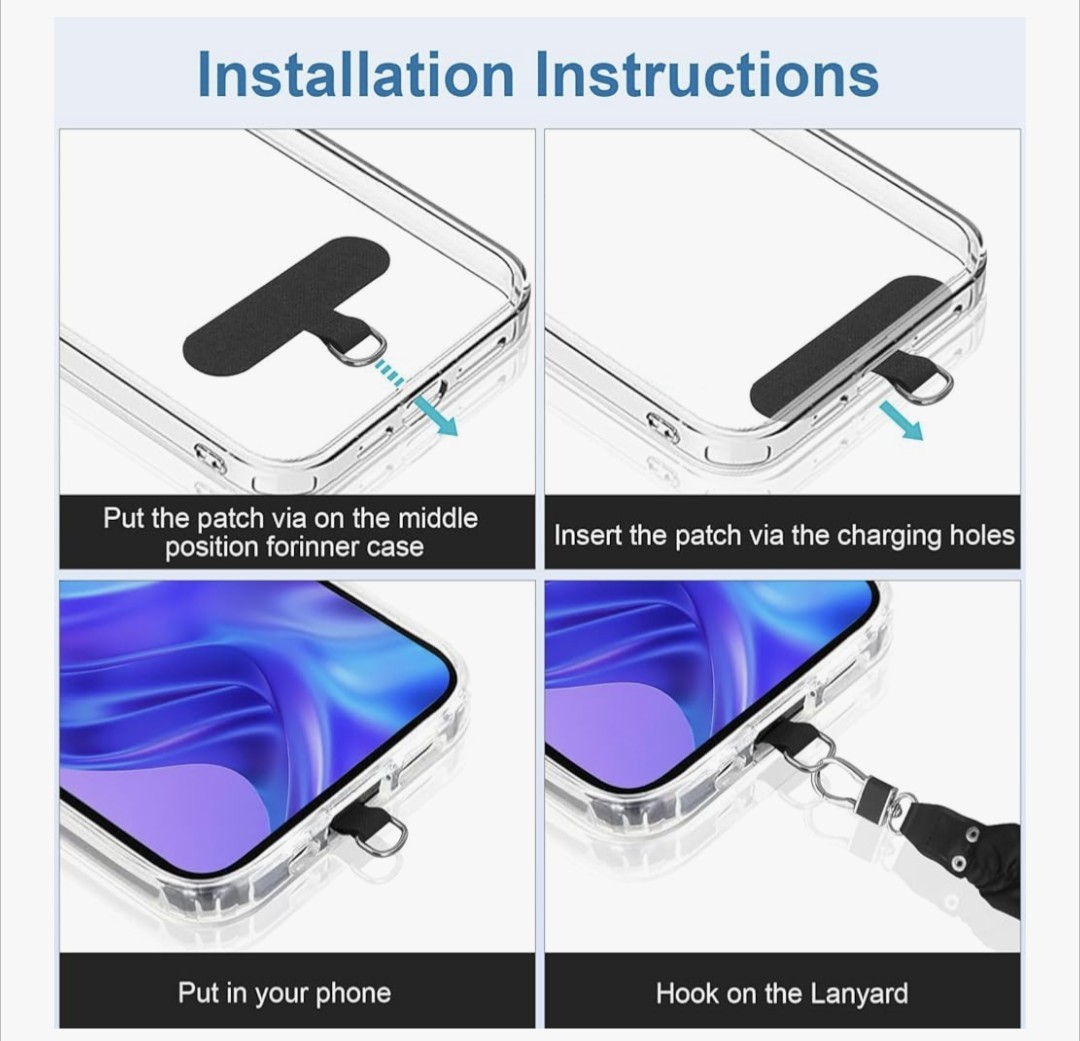 Installation Instructions

Put the patch via on the middle position forinner case

Insert the patch via the charging holes

Put in your phone

Hook on the Lanyard