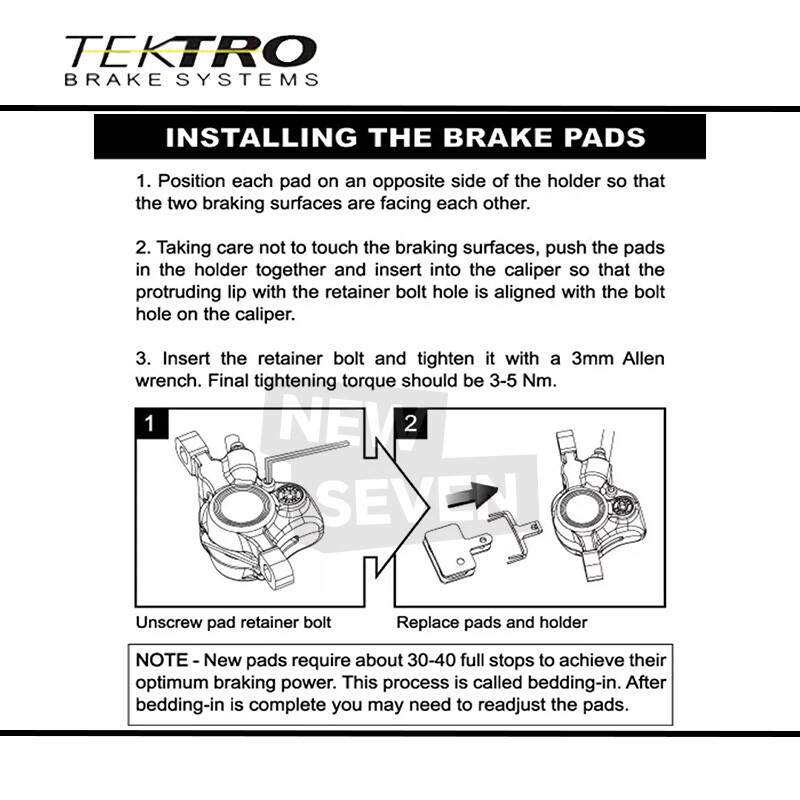 TEKTRO
BRAKE SYSTEMS

INSTALLING THE BRAKE PADS

1. Position each pad on an opposite side of the holder so that the two braking surfaces are facing each other.

2. Taking care not to touch the braking surfaces, push the pads in the holder together and insert into the caliper so that the protruding lip with the retainer bolt hole is aligned with the bolt hole on the caliper.

3. Insert the retainer bolt and tighten it with a 3mm Allen wrench. Final tightening torque should be 3-5 Nm.

1

2

NEW SEVEN

Unscrew pad retainer bolt

Replace pads and holder

NOTE - New pads require about 30-40 full stops to achieve their optimum braking power. This process is called bedding-in. After bedding-in is complete you may need to readjust the pads.