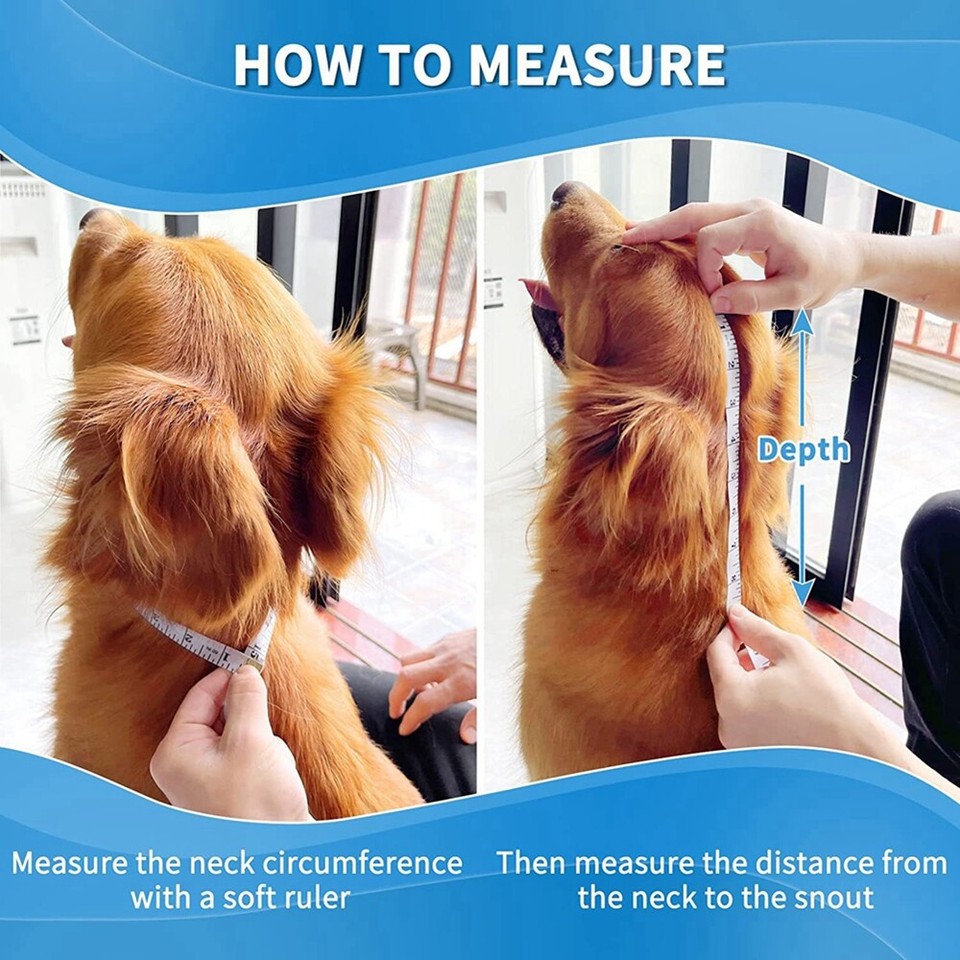 HOW TO MEASURE

Depth

Measure the neck circumference with a soft ruler

Then measure the distance from the neck to the snout