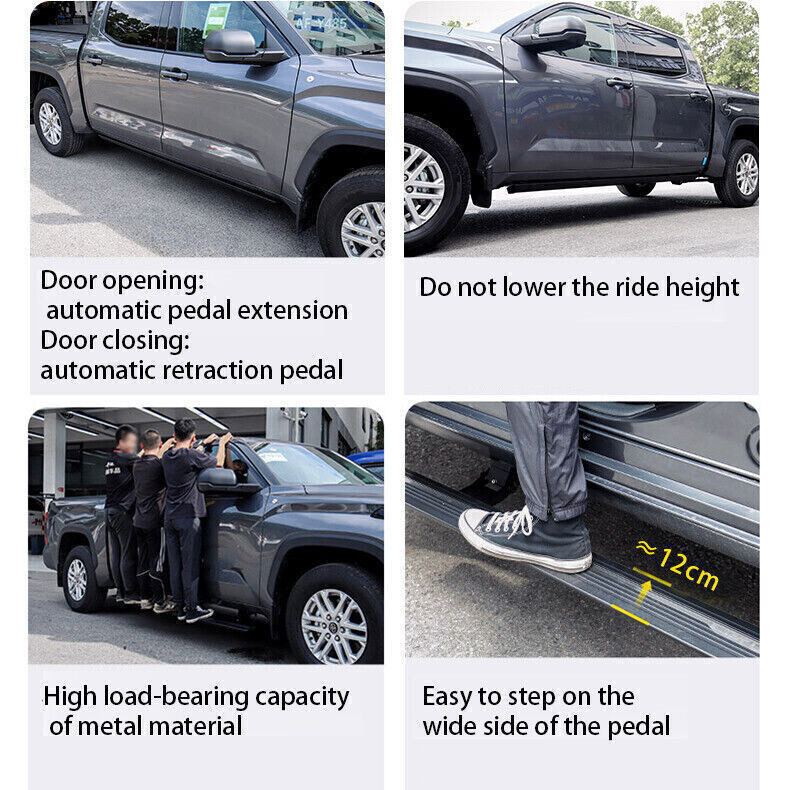 Door opening:
automatic pedal extension
Door closing:
automatic retraction pedal

Do not lower the ride height

High load-bearing capacity of metal material

≈12cm

Easy to step on the wide side of the pedal