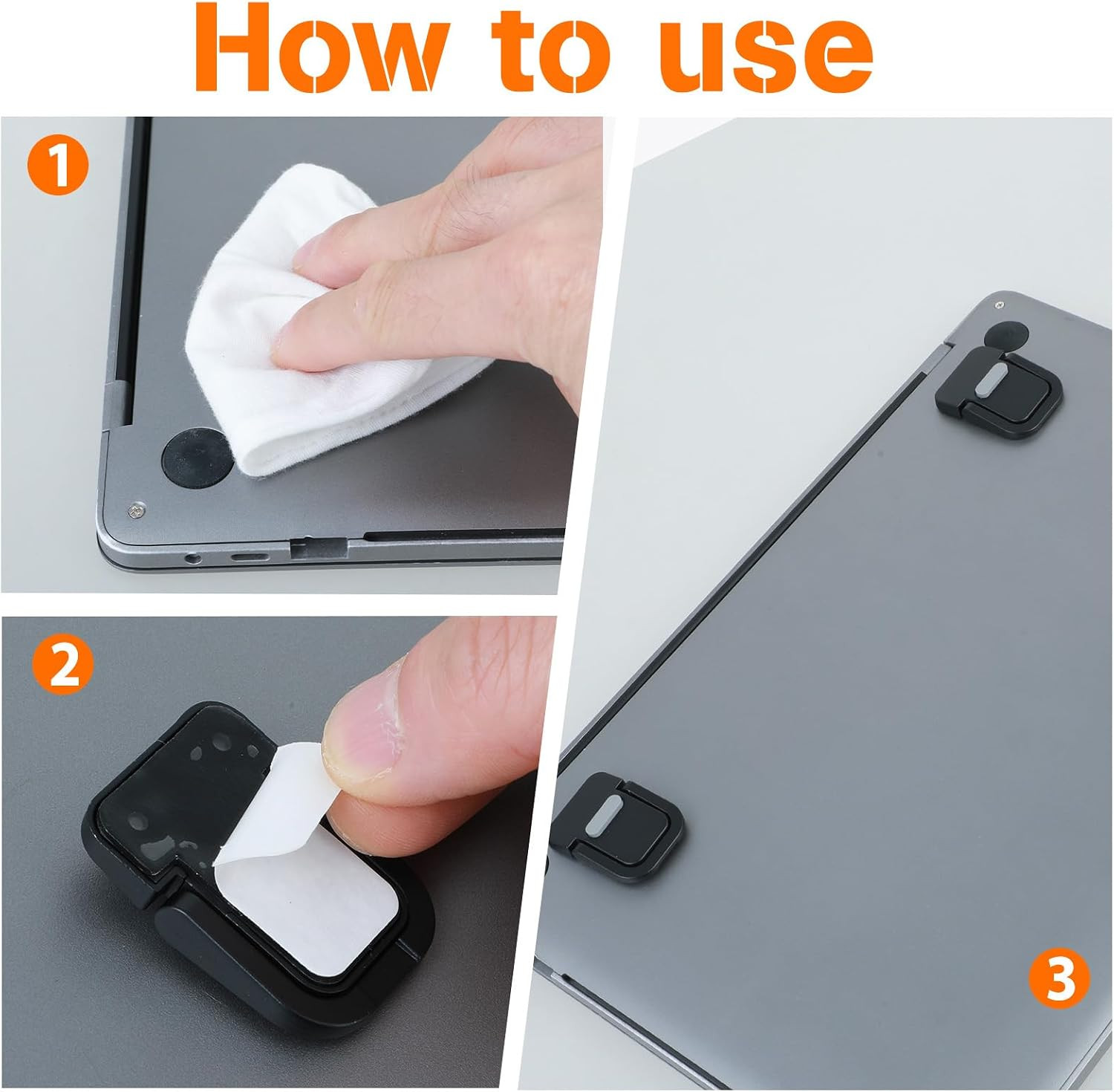 How to use

1

2

3