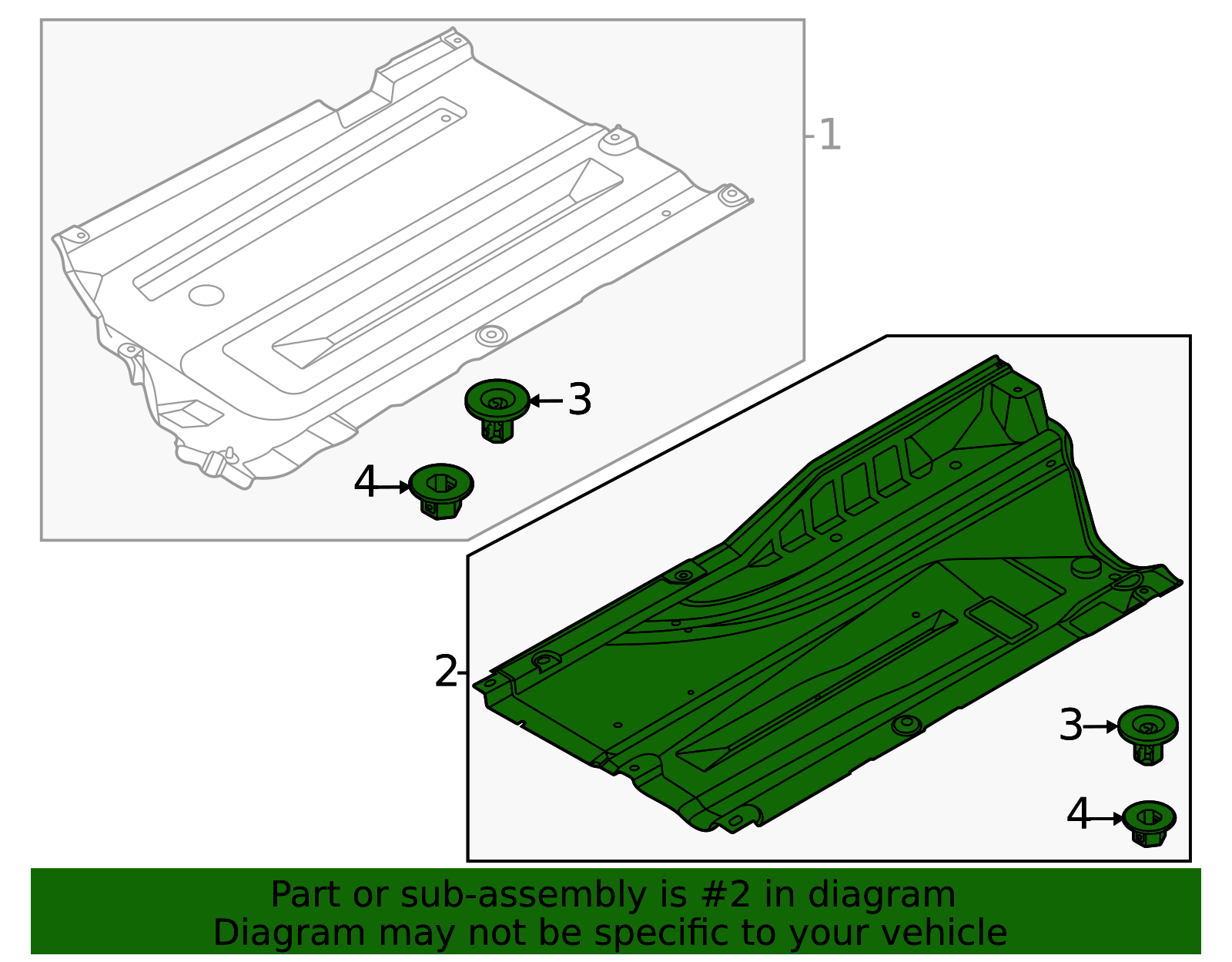 1

3

4

2

3

4

Part or sub-assembly is #2 in diagram
Diagram may not be specific to your vehicle