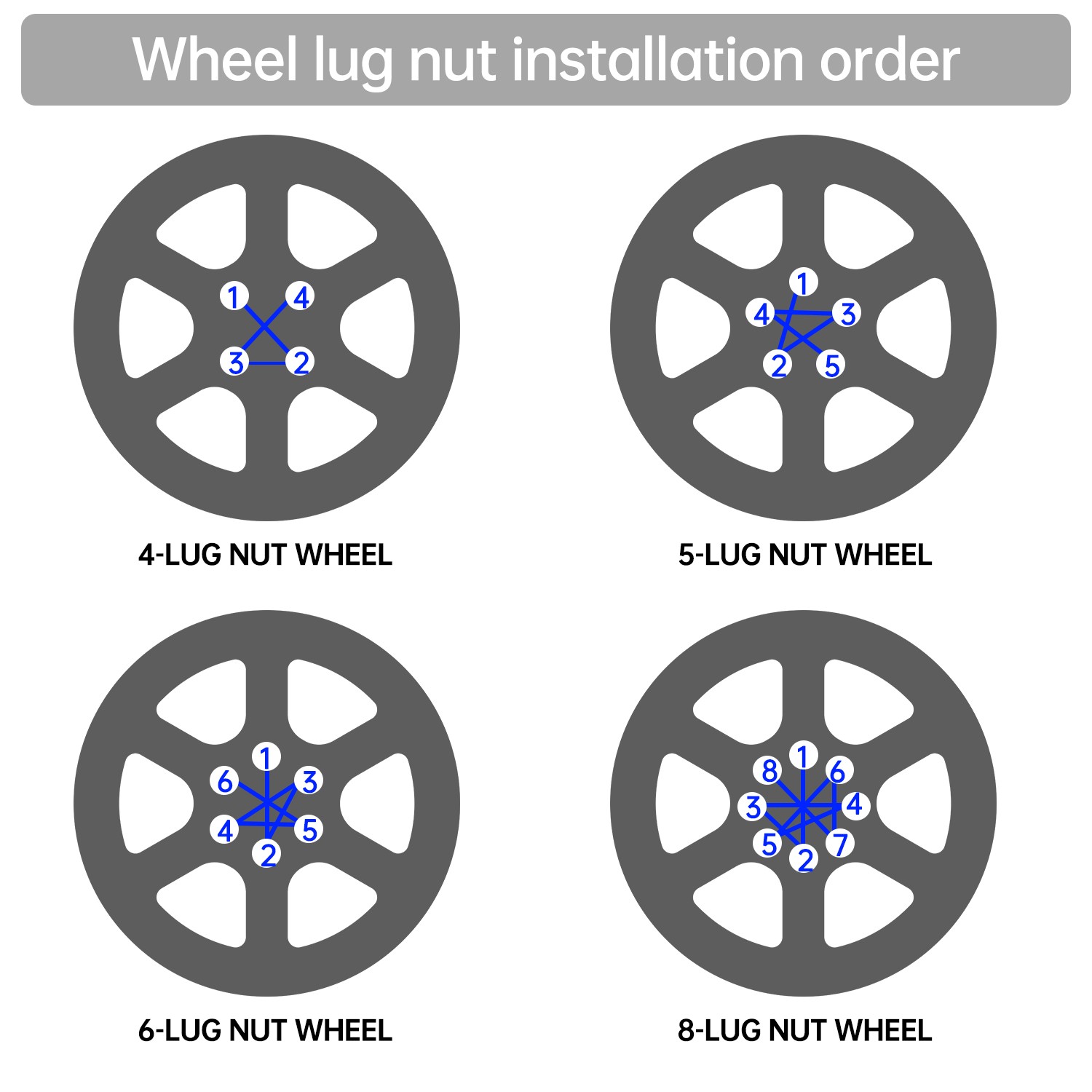 Wheel lug nut installation order

1 4
3 2

4-LUG NUT WHEEL

1
4 3
2 5

5-LUG NUT WHEEL

1
6 3
4 5
2

6-LUG NUT WHEEL

8 1 6
3 4
5 2 7

8-LUG NUT WHEEL