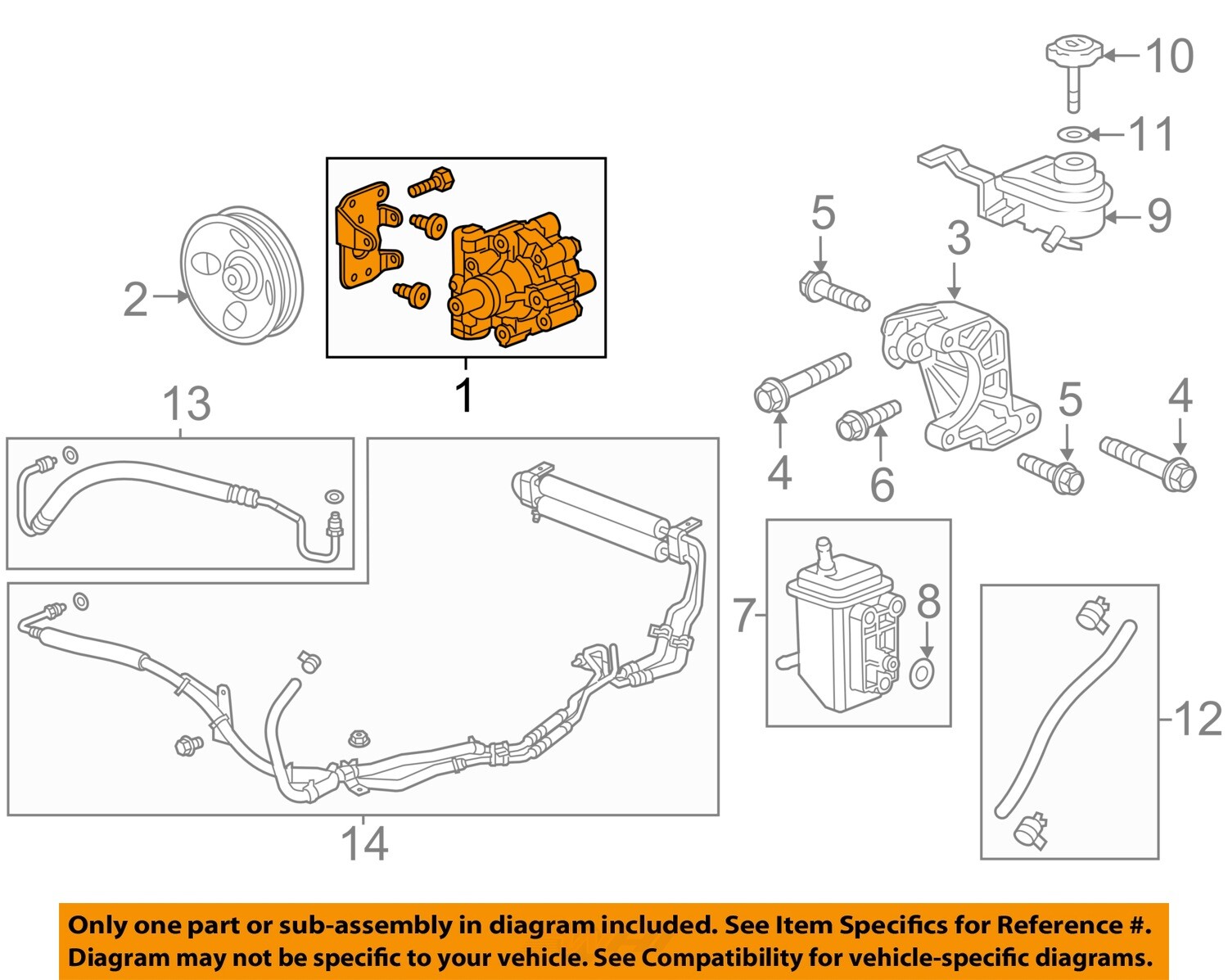 10
11
9
5
3
2
1
13
4
6
5
4
7
8
12
14

Only one part or sub-assembly in diagram included. See Item Specifics for Reference #. Diagram may not be specific to your vehicle. See Compatibility for vehicle-specific diagrams.