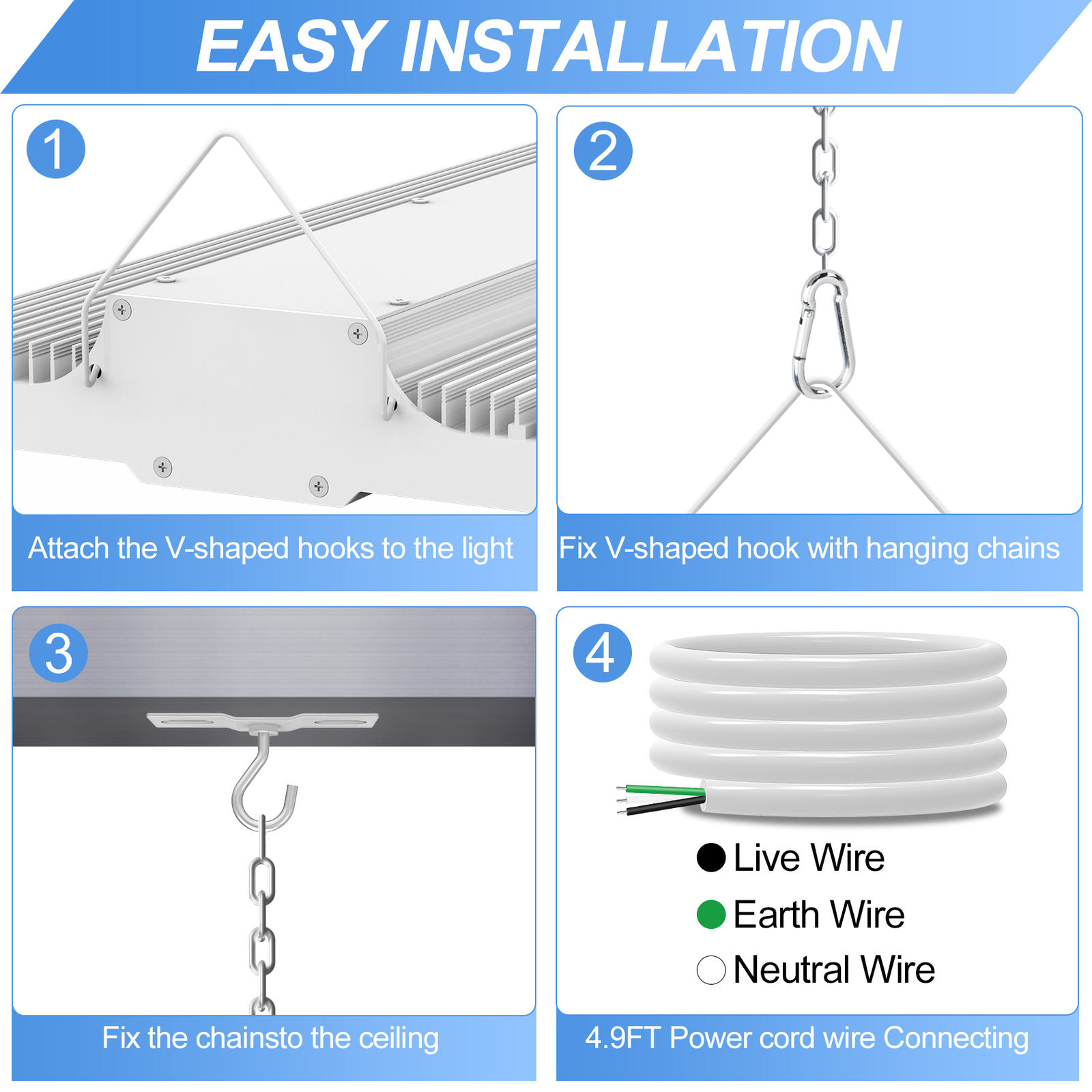 EASY INSTALLATION

1

Attach the V-shaped hooks to the light

2

Fix V-shaped hook with hanging chains

3

Fix the chainsto the ceiling

4

Live Wire

Earth Wire

Neutral Wire

4.9FT Power cord wire Connecting