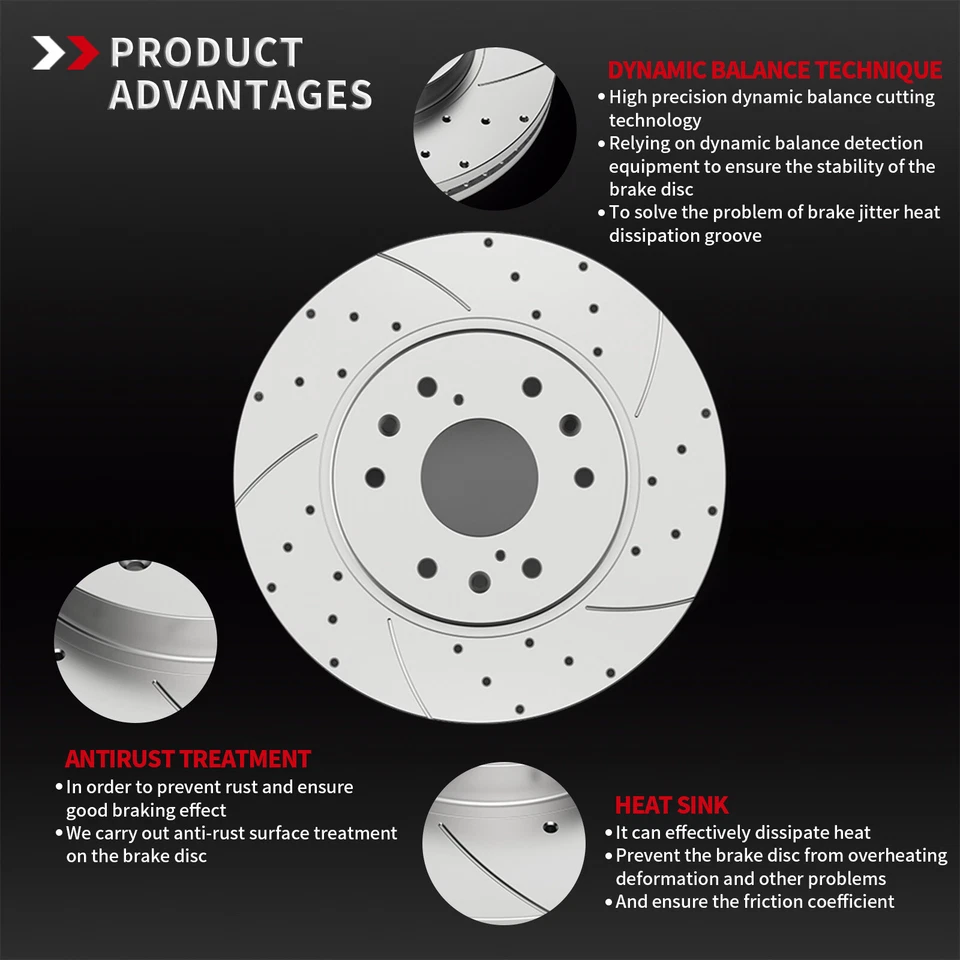 PRODUCT ADVANTAGES

DYNAMIC BALANCE TECHNIQUE
• High precision dynamic balance cutting technology
• Relying on dynamic balance detection equipment to ensure the stability of the brake disc
• To solve the problem of brake jitter heat dissipation groove

ANTIRUST TREATMENT
• In order to prevent rust and ensure good braking effect
• We carry out anti-rust surface treatment on the brake disc

HEAT SINK
• It can effectively dissipate heat
• Prevent the brake disc from overheating deformation and other problems
• And ensure the friction coefficient