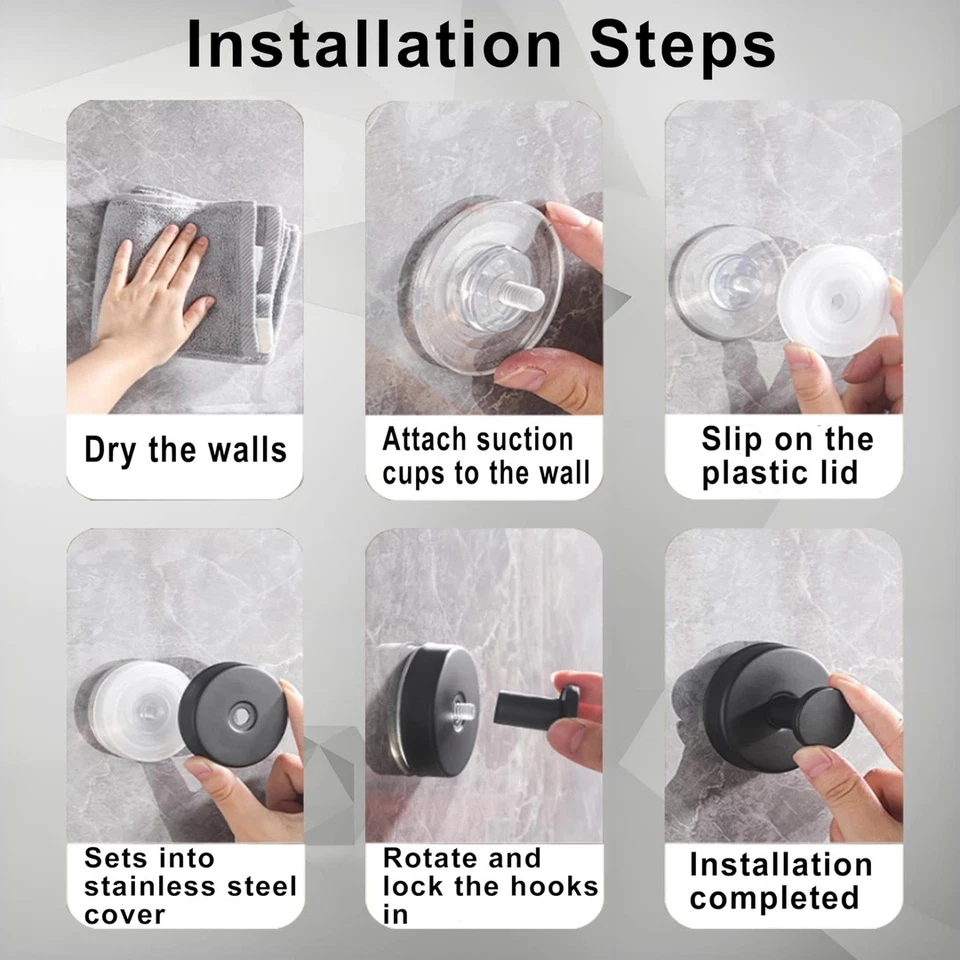 Installation Steps

Dry the walls

Attach suction cups to the wall

Slip on the plastic lid

Sets into stainless steel cover

Rotate and lock the hooks in

Installation completed