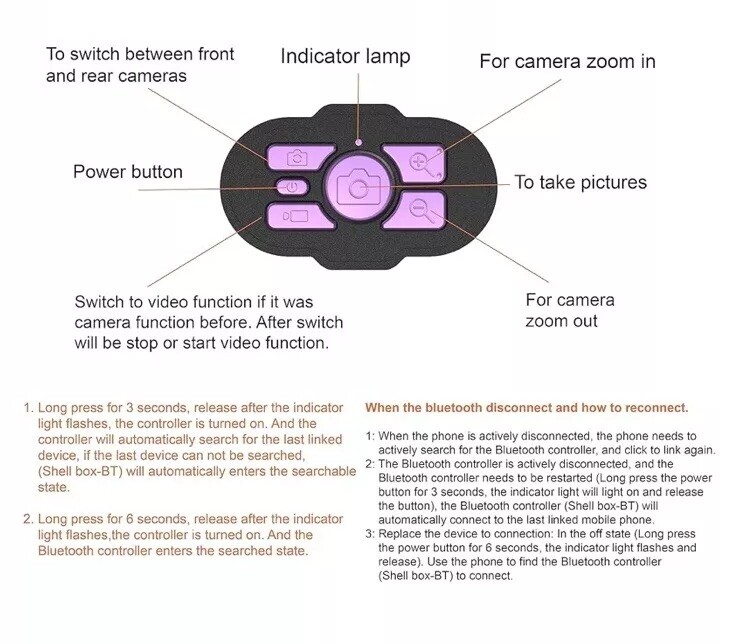 To switch between front and rear cameras

Indicator lamp

For camera zoom in

Power button

To take pictures

Switch to video function if it was camera function before. After switch will be stop or start video function.

For camera zoom out

1. Long press for 3 seconds, release after the indicator light flashes, the controller is turned on. And the controller will automatically search for the last linked device, if the last device can not be searched, (Shell box-BT) will automatically enters the searchable state.

2. Long press for 6 seconds, release after the indicator light flashes,the controller is turned on. And the Bluetooth controller enters the searched state.

When the bluetooth disconnect and how to reconnect.

1: When the phone is actively disconnected, the phone needs to actively search for the Bluetooth controller, and click to link again.
2: The Bluetooth controller is actively disconnected, and the Bluetooth controller needs to be restarted (Long press the power button for 3 seconds, the indicator light will light on and release the button), the Bluetooth controller (Shell box-BT) will automatically connect to the last linked mobile phone.
3: Replace the device to connection: In the off state (Long press the power button for 6 seconds, the indicator light flashes and release). Use the phone to find the Bluetooth controller (Shell box-BT) to connect.