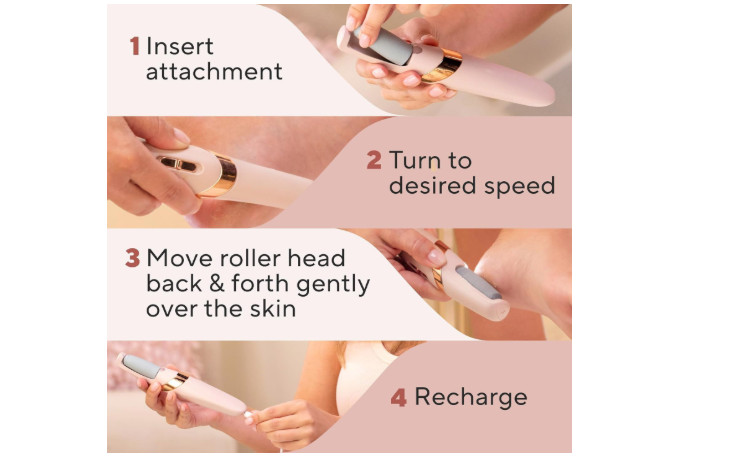 1 Insert attachment

2 Turn to desired speed

3 Move roller head back & forth gently over the skin

4 Recharge