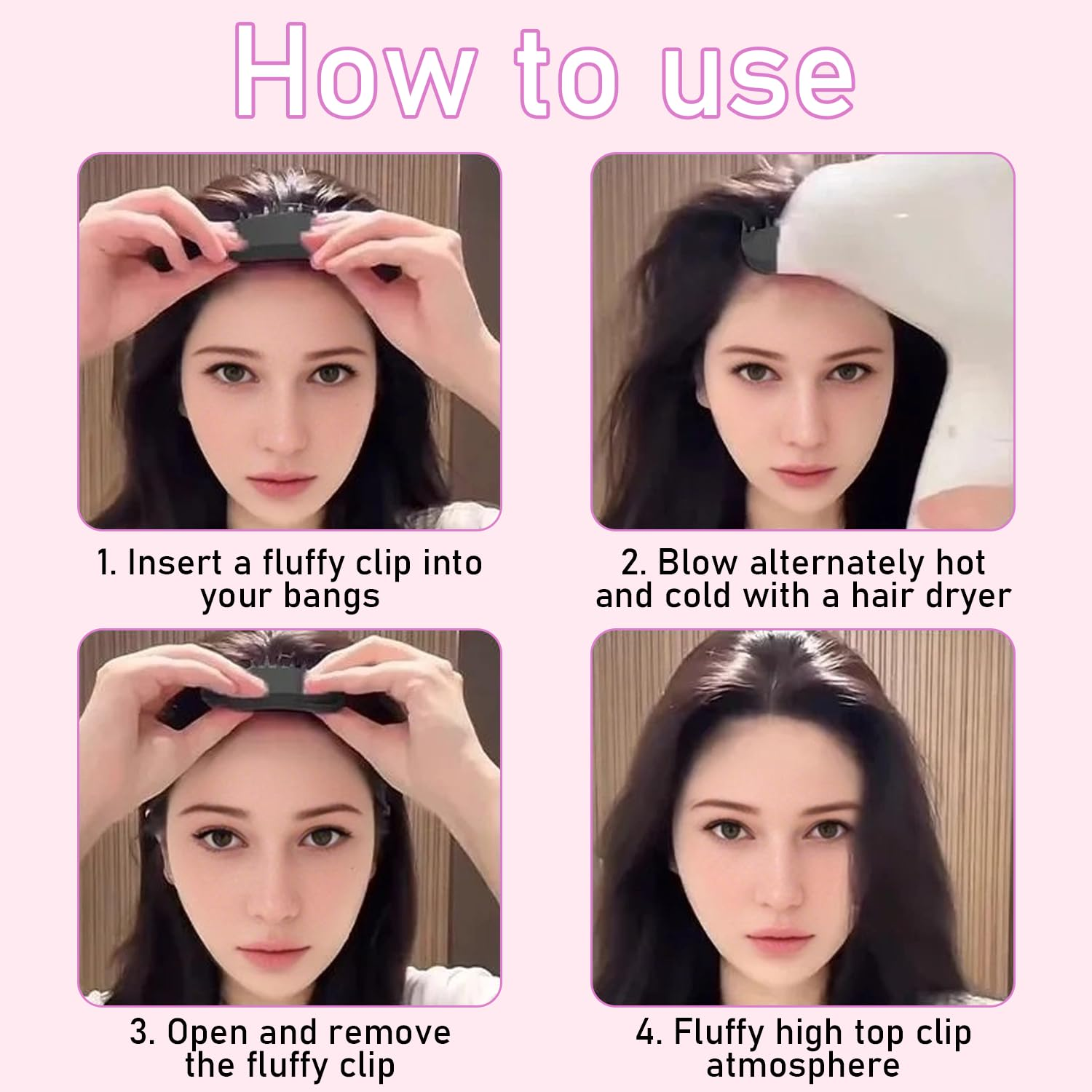 How to use

1. Insert a fluffy clip into your bangs

2. Blow alternately hot and cold with a hair dryer

3. Open and remove the fluffy clip

4. Fluffy high top clip atmosphere