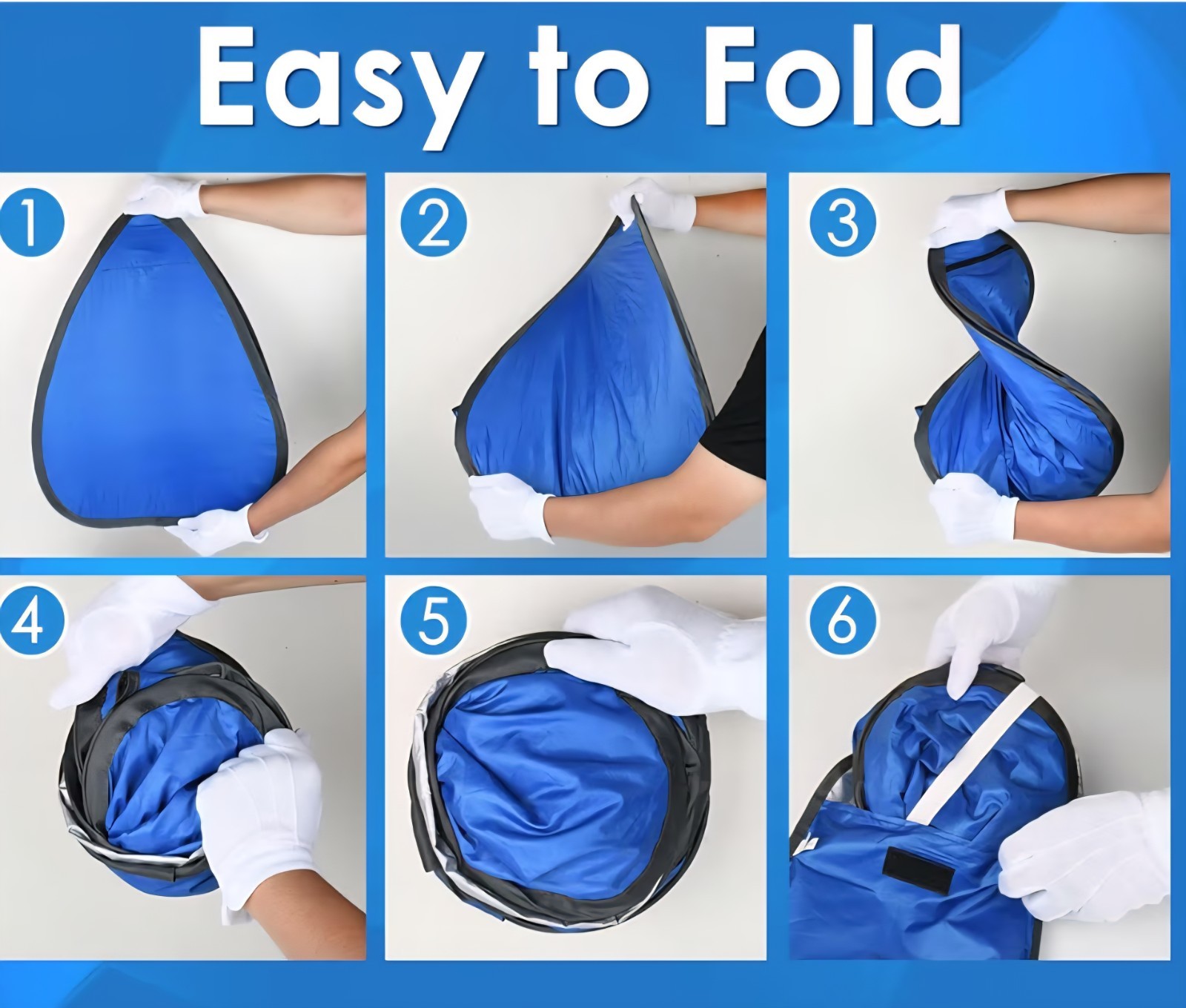 Easy to Fold

1

2

3

4

5

6