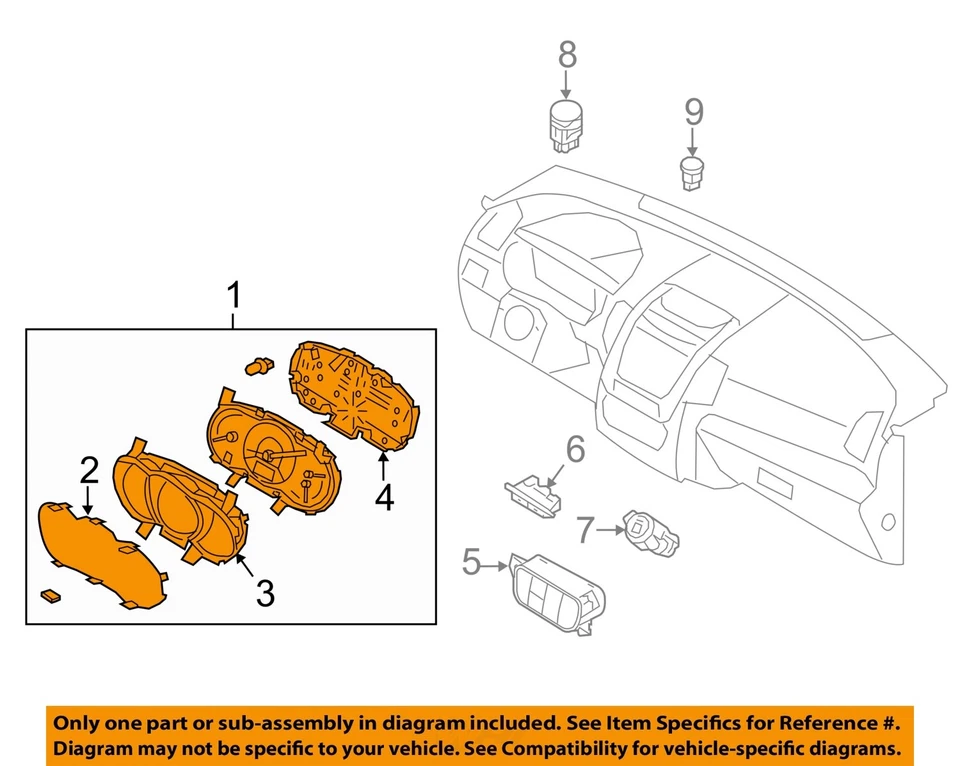 8
9
1
2
3
4
6
7
5

Only one part or sub-assembly in diagram included. See Item Specifics for Reference #. Diagram may not be specific to your vehicle. See Compatibility for vehicle-specific diagrams.