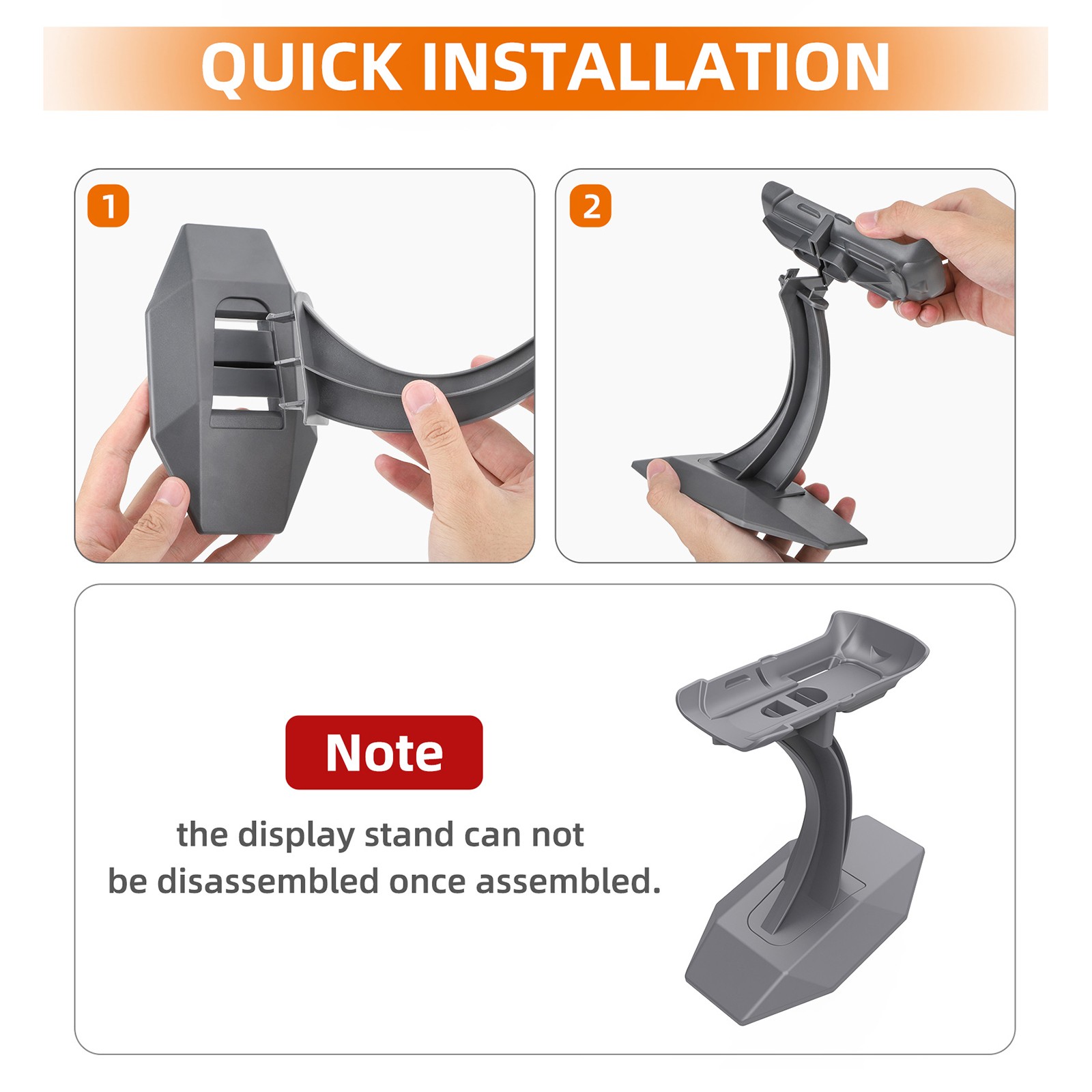 QUICK INSTALLATION

1

2

Note

the display stand can not be disassembled once assembled.