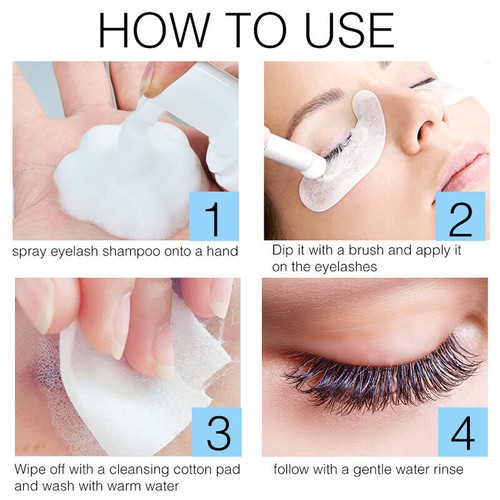 HOW TO USE

1

spray eyelash shampoo onto a hand

2

Dip it with a brush and apply it on the eyelashes

3

Wipe off with a cleansing cotton pad and wash with warm water

4

follow with a gentle water rinse