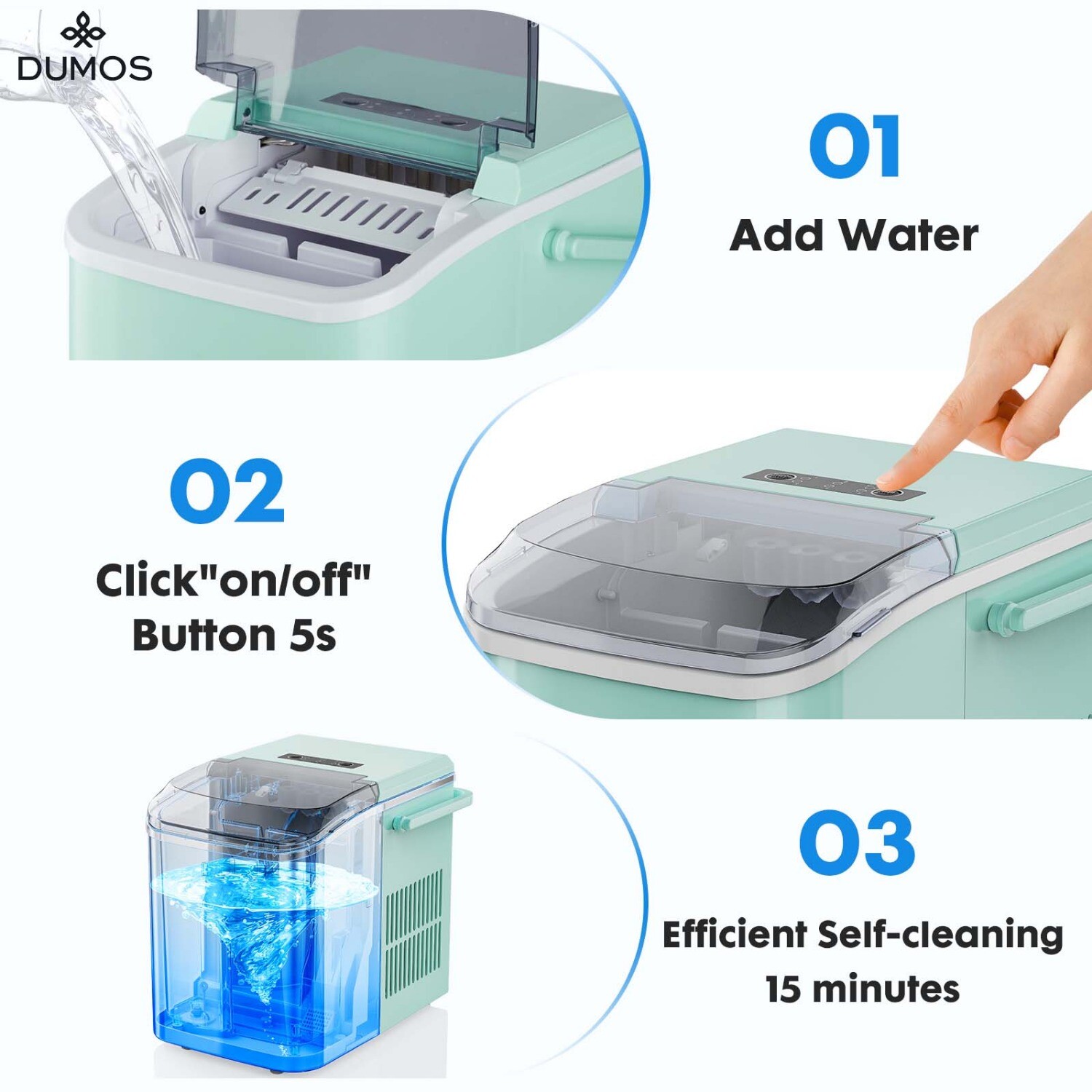 DUMOS

01
Add Water

02
Click"on/off" Button 5s

03
Efficient Self-cleaning 15 minutes