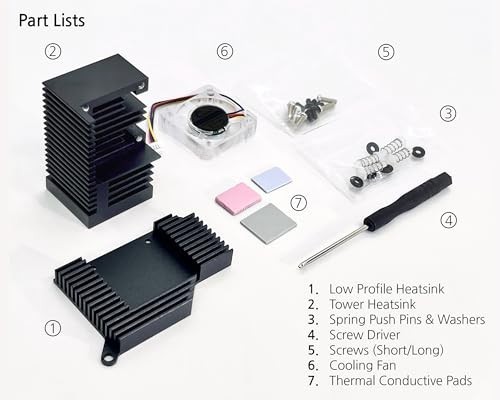 Part Lists

②

⑥

⑤

③

⑦

④

①

1. Low Profile Heatsink
2. Tower Heatsink
3. Spring Push Pins & Washers
4. Screw Driver
5. Screws (Short/Long)
6. Cooling Fan
7. Thermal Conductive Pads