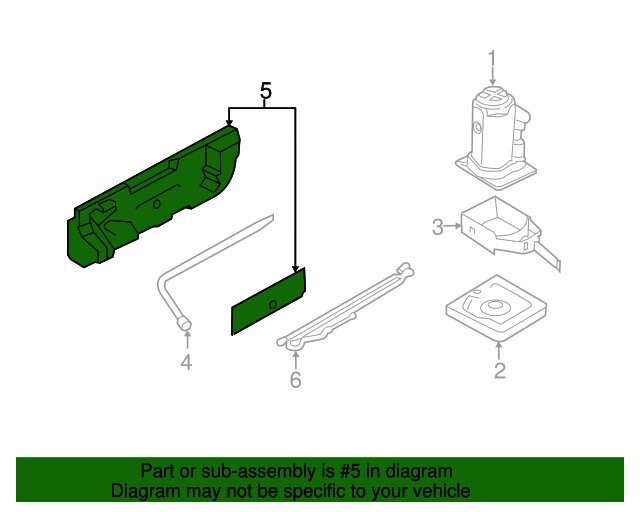 5

1

3

4

6

2

Part or sub-assembly is #5 in diagram
Diagram may not be specific to your vehicle