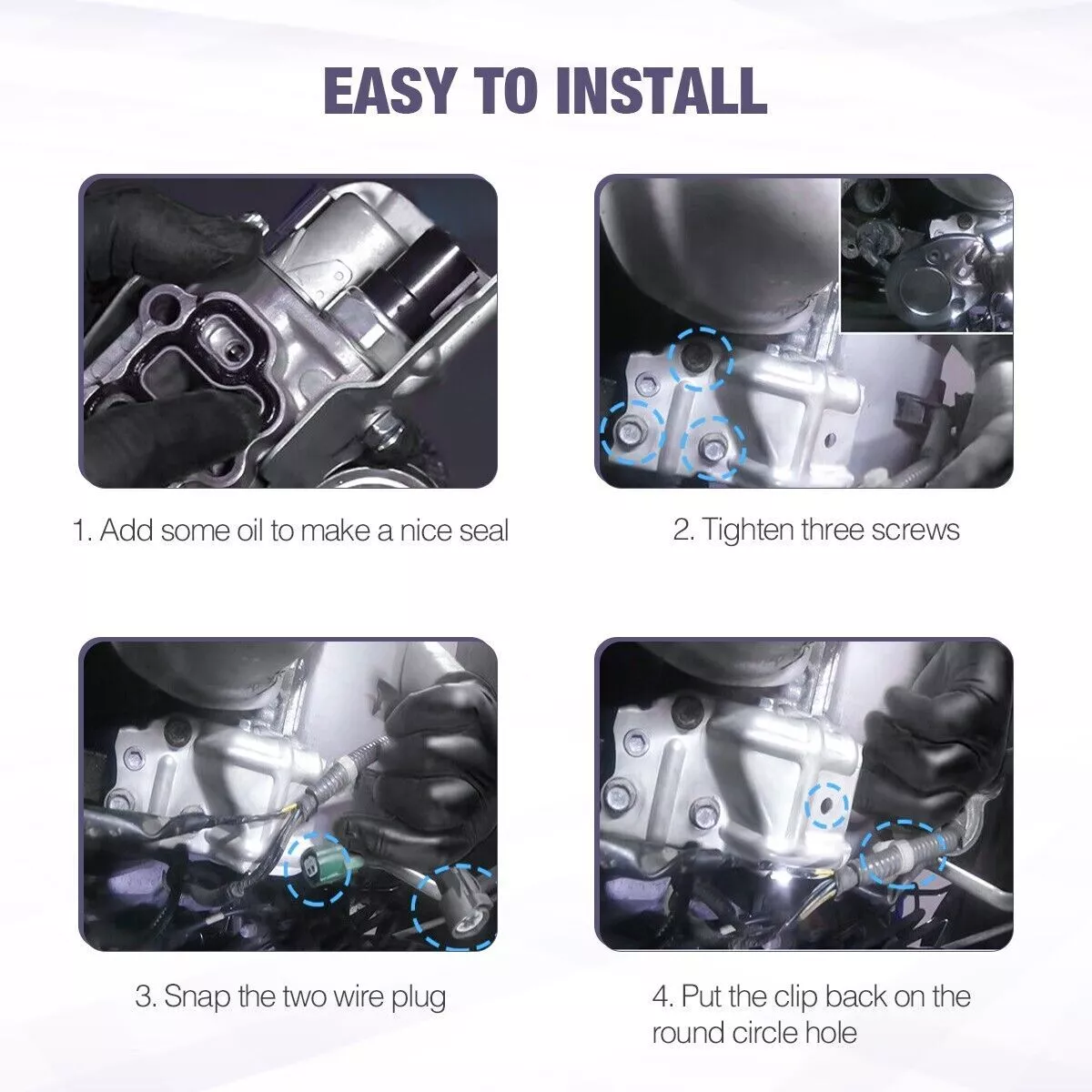 EASY TO INSTALL

1. Add some oil to make a nice seal

2. Tighten three screws

3. Snap the two wire plug

4. Put the clip back on the round circle hole