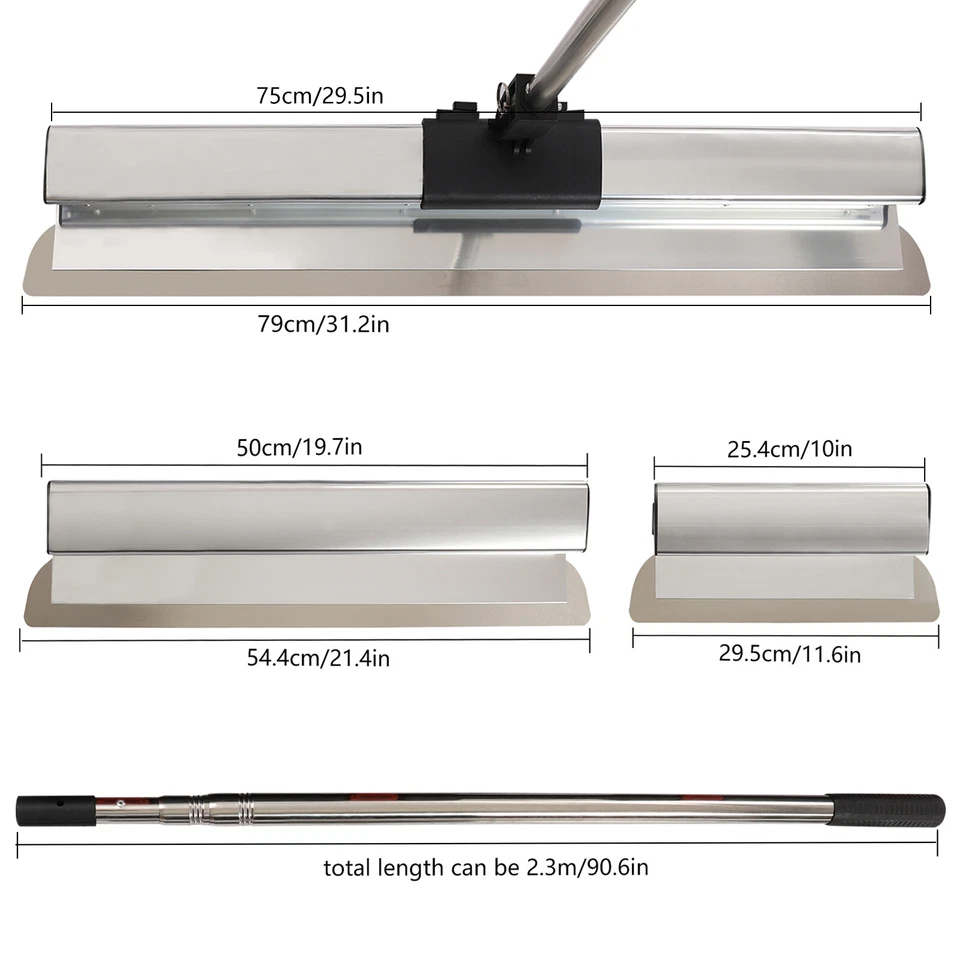 75cm/29.5in

79cm/31.2in

50cm/19.7in

54.4cm/21.4in

25.4cm/10in

29.5cm/11.6in

total length can be 2.3m/90.6in