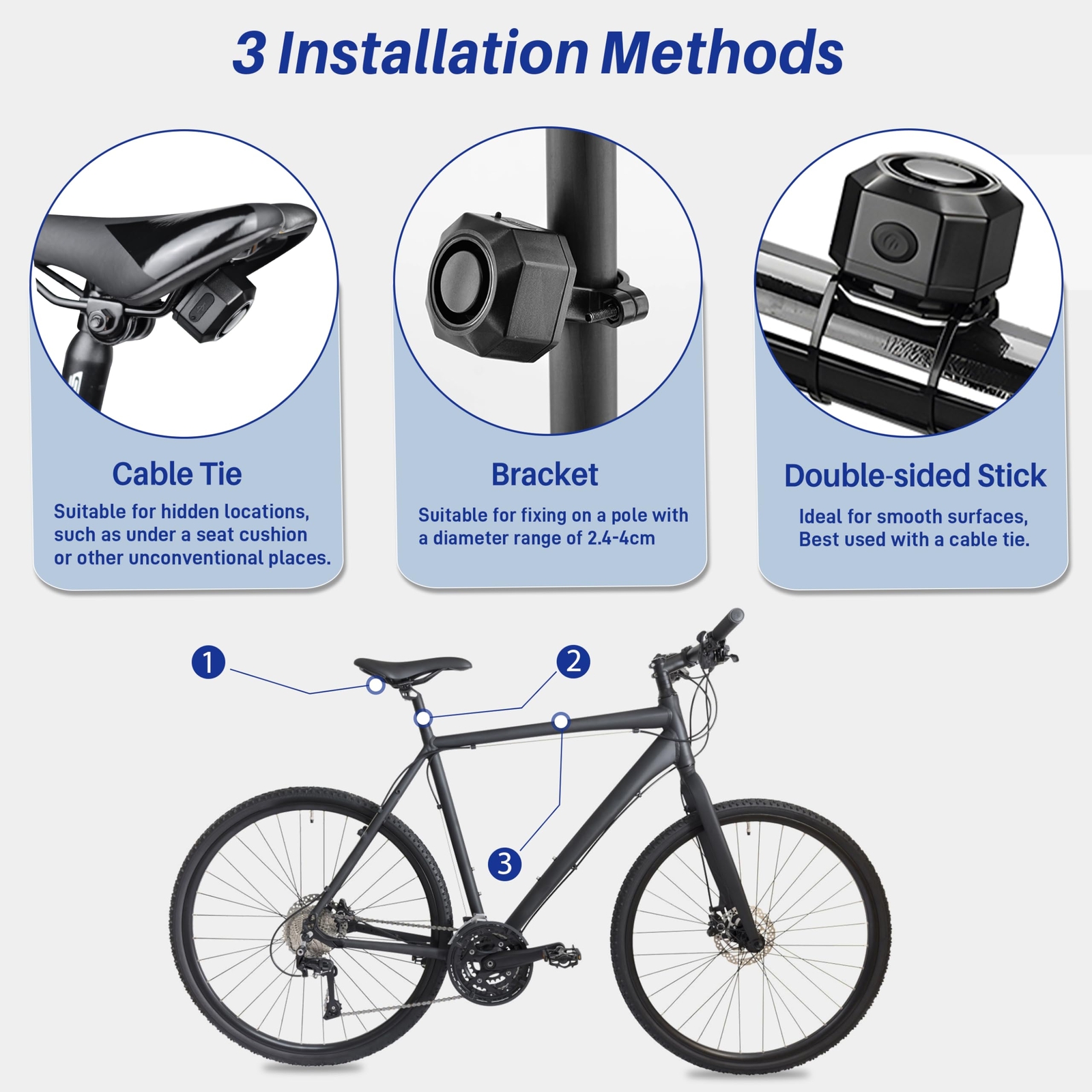 3 Installation Methods

Cable Tie
Suitable for hidden locations, such as under a seat cushion or other unconventional places.

Bracket
Suitable for fixing on a pole with a diameter range of 2.4-4cm

Double-sided Stick
Ideal for smooth surfaces, Best used with a cable tie.

1

2

3