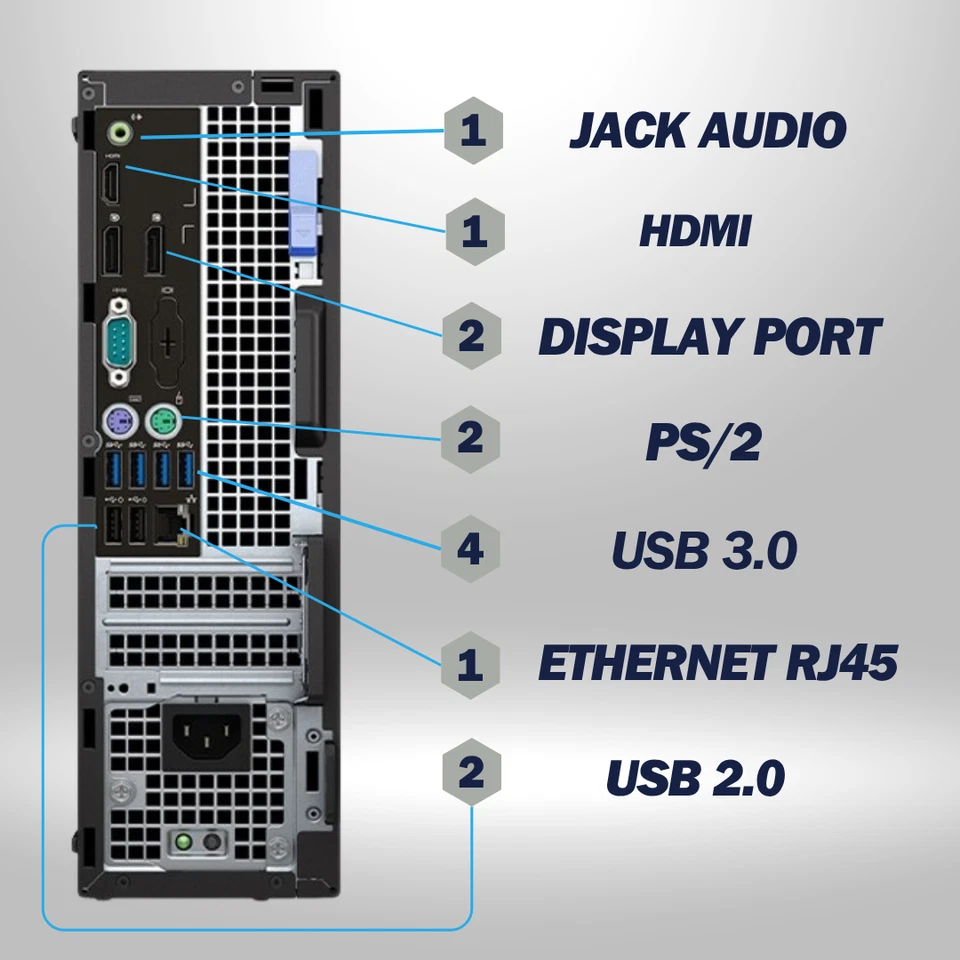 1 JACK AUDIO

1 HDMI

2 DISPLAY PORT

2 PS/2

4 USB 3.0

1 ETHERNET RJ45

2 USB 2.0