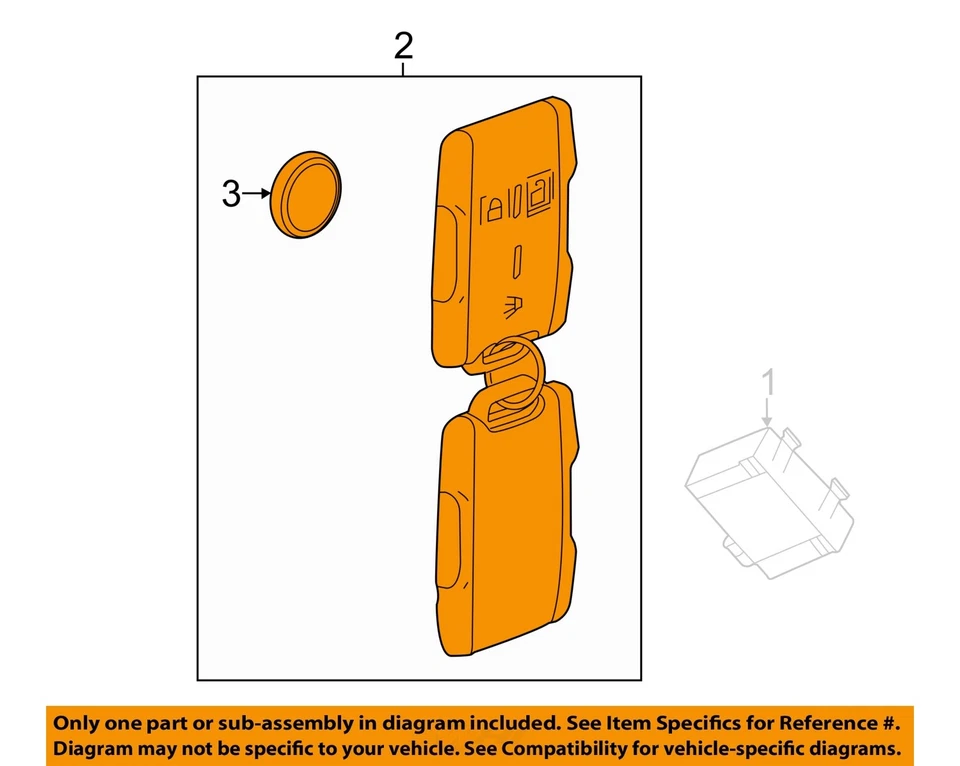 2

3

1

Only one part or sub-assembly in diagram included. See Item Specifics for Reference #.
Diagram may not be specific to your vehicle. See Compatibility for vehicle-specific diagrams.