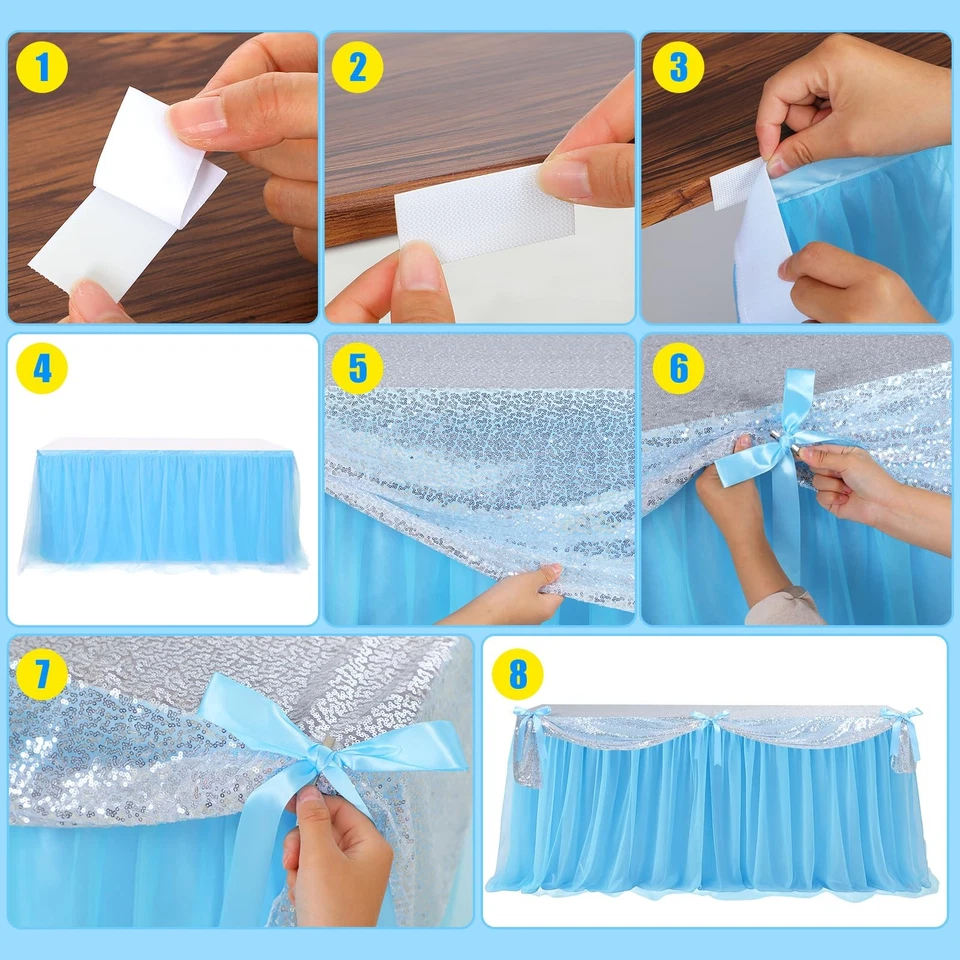 1
2
3
4
5
6
7
8