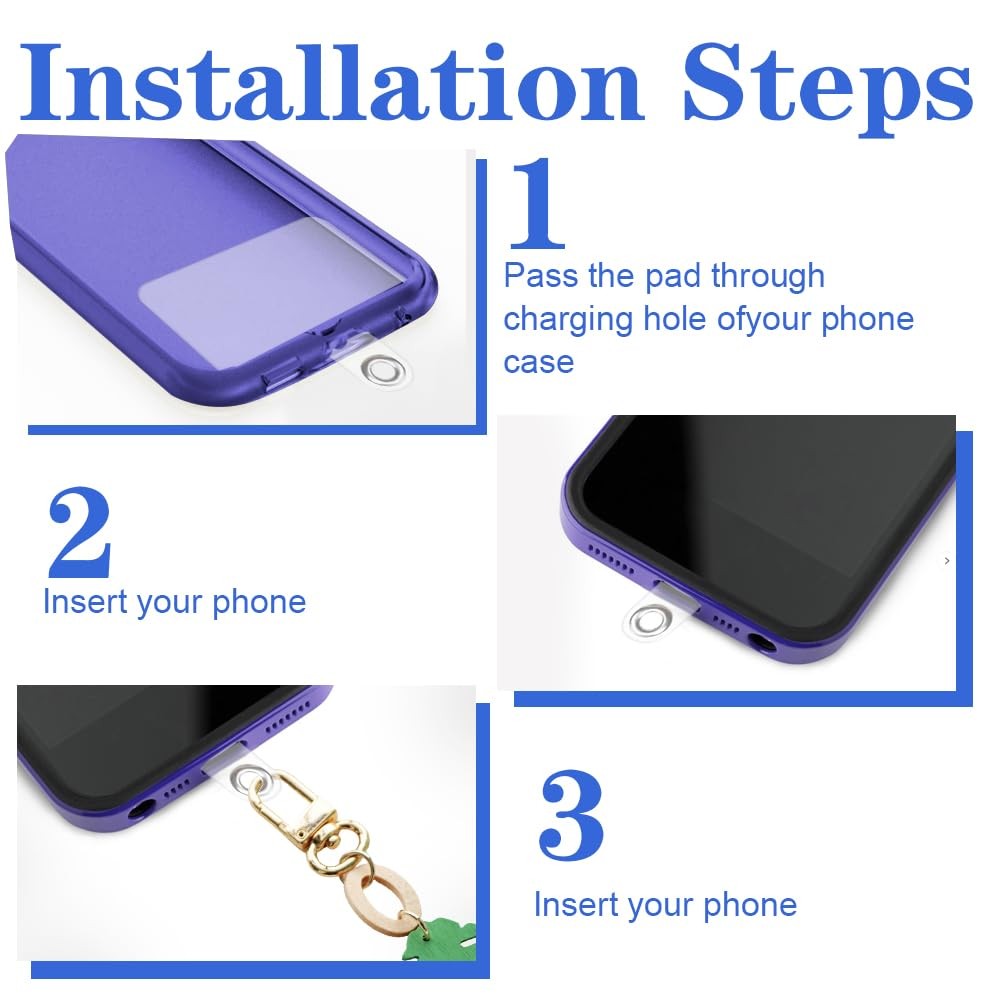 Installation Steps

1

Pass the pad through charging hole ofyour phone case

2

Insert your phone

3

Insert your phone