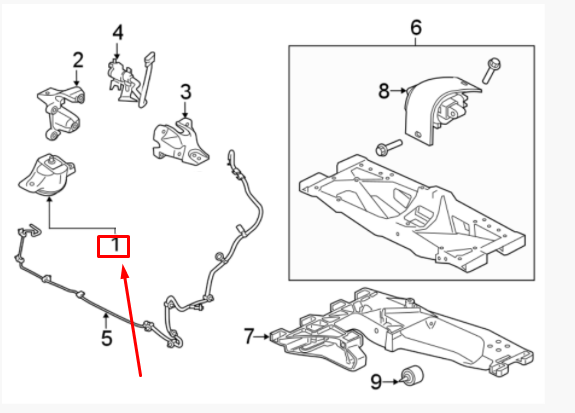 4
2
3
6
8
1
5
7
9