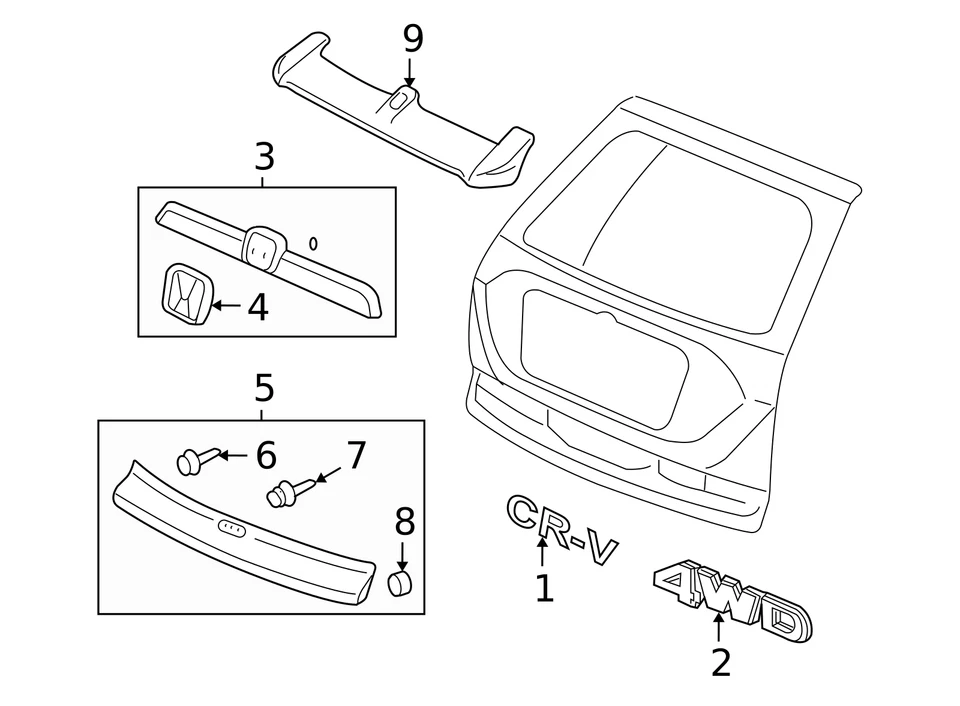 9
3
4
5
6
7
8
CR-V
1
4WD
2