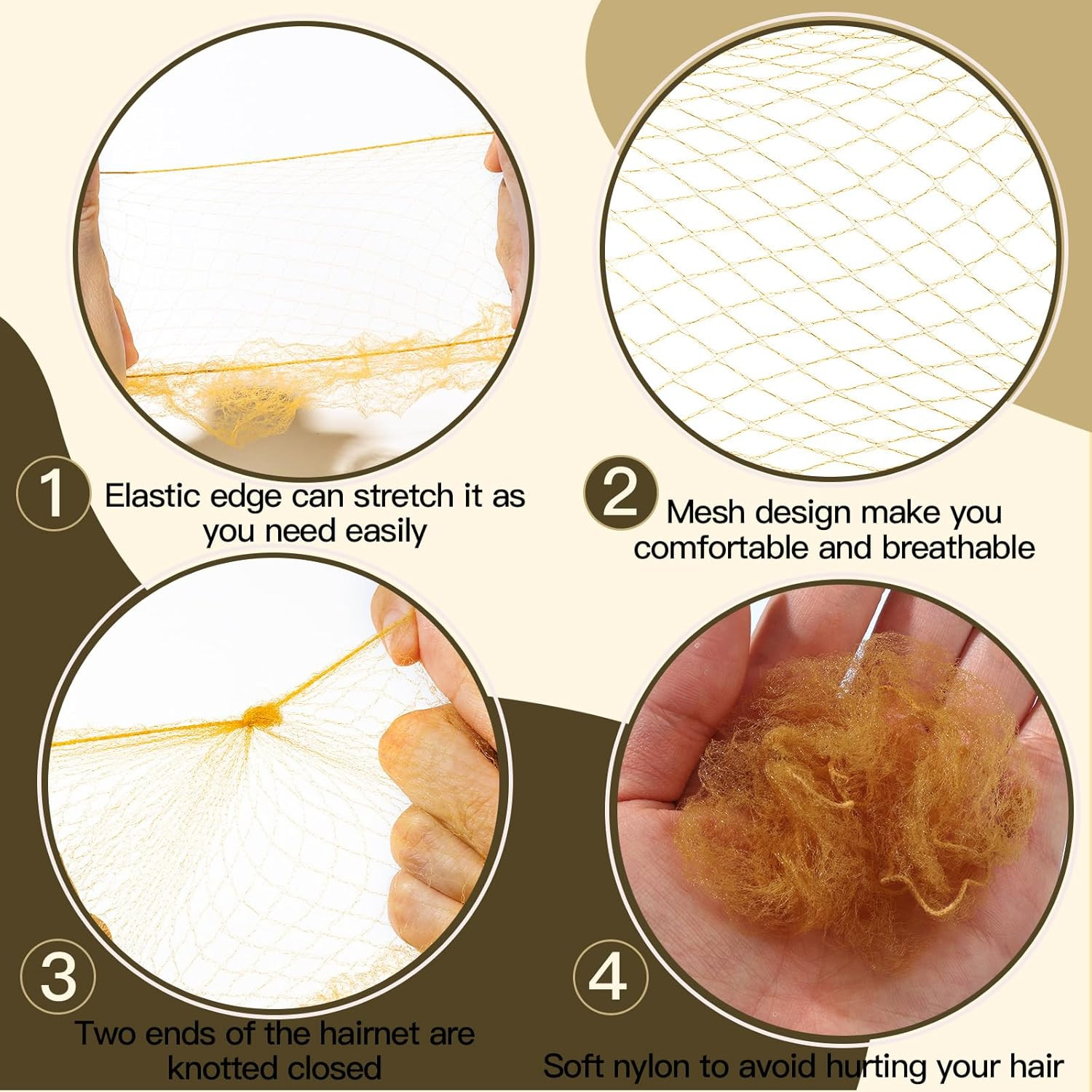 1
Elastic edge can stretch it as you need easily

2
Mesh design make you comfortable and breathable

3
Two ends of the hairnet are knotted closed

4
Soft nylon to avoid hurting your hair