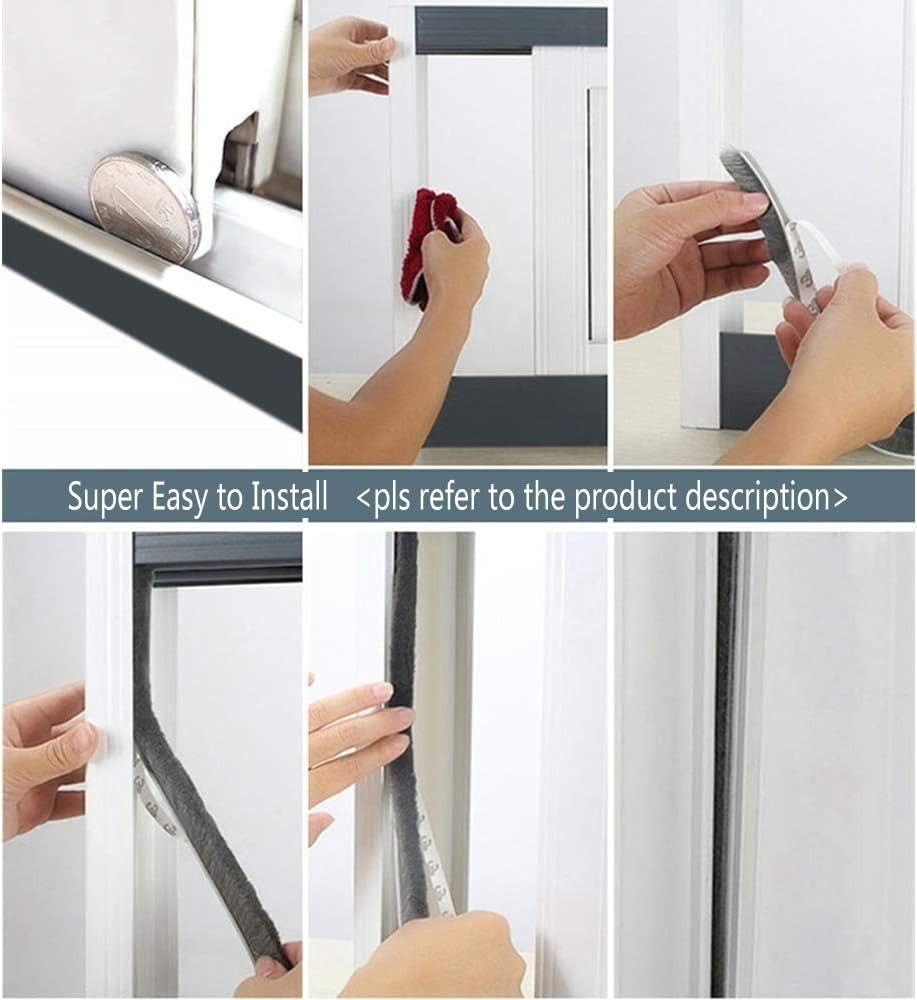 Super Easy to Install <pls refer to the product description>