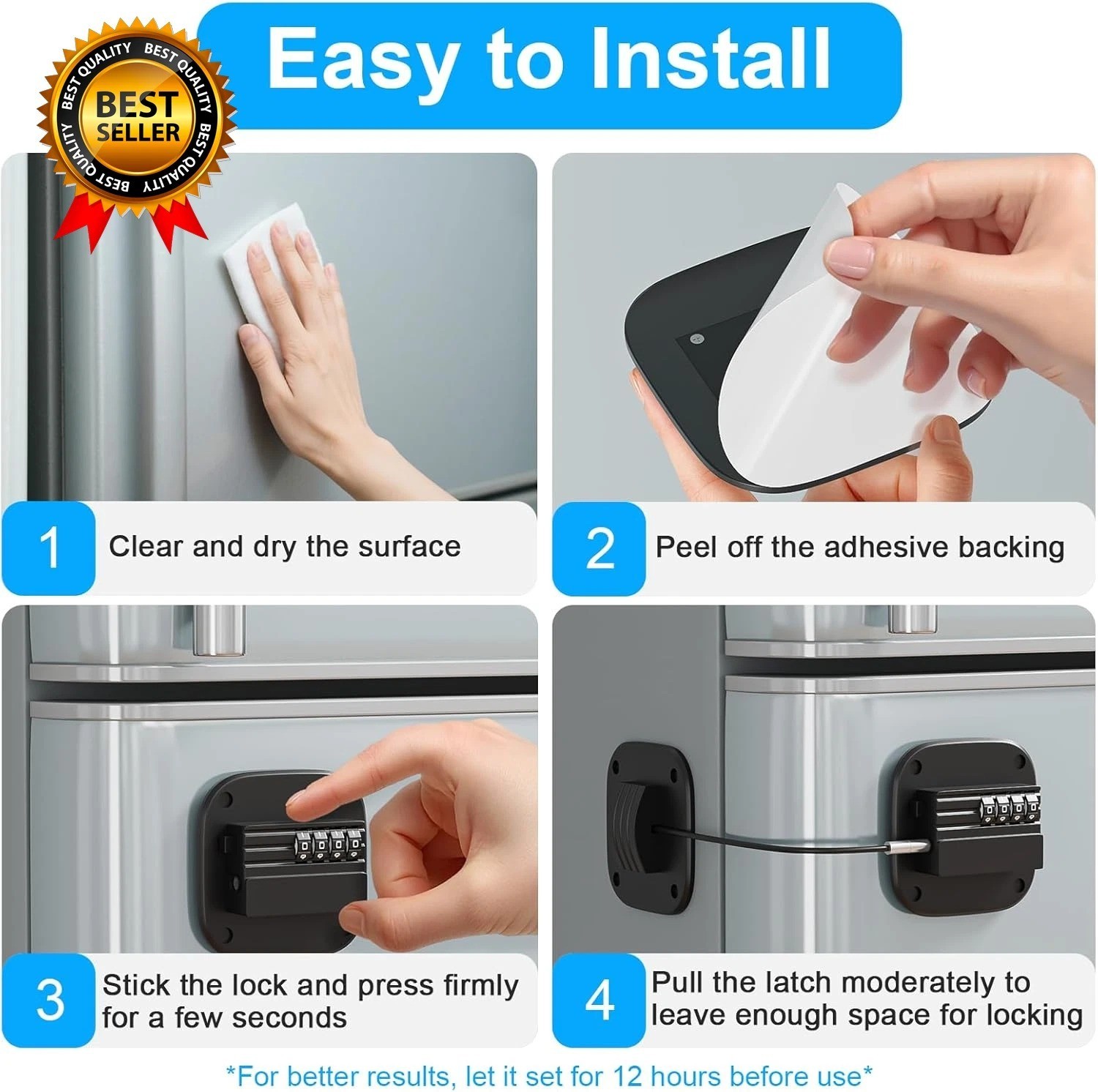 BEST QUALITY BEST QUALITY BEST QUALITY BEST QUALITY
BEST SELLER

Easy to Install

1 Clear and dry the surface

2 Peel off the adhesive backing

3 Stick the lock and press firmly for a few seconds

4 Pull the latch moderately to leave enough space for locking

*For better results, let it set for 12 hours before use*