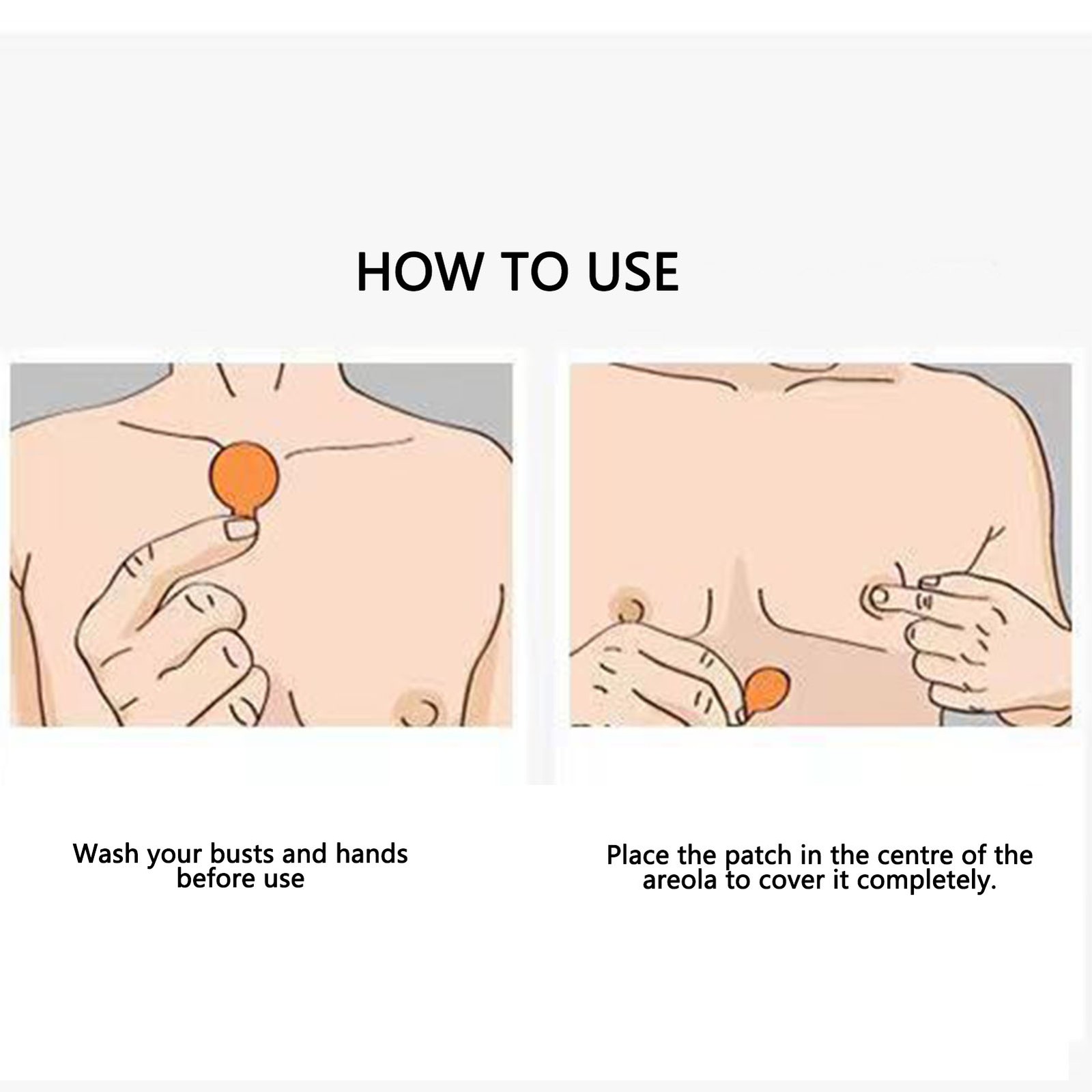 HOW TO USE

Wash your busts and hands before use

Place the patch in the centre of the areola to cover it completely.