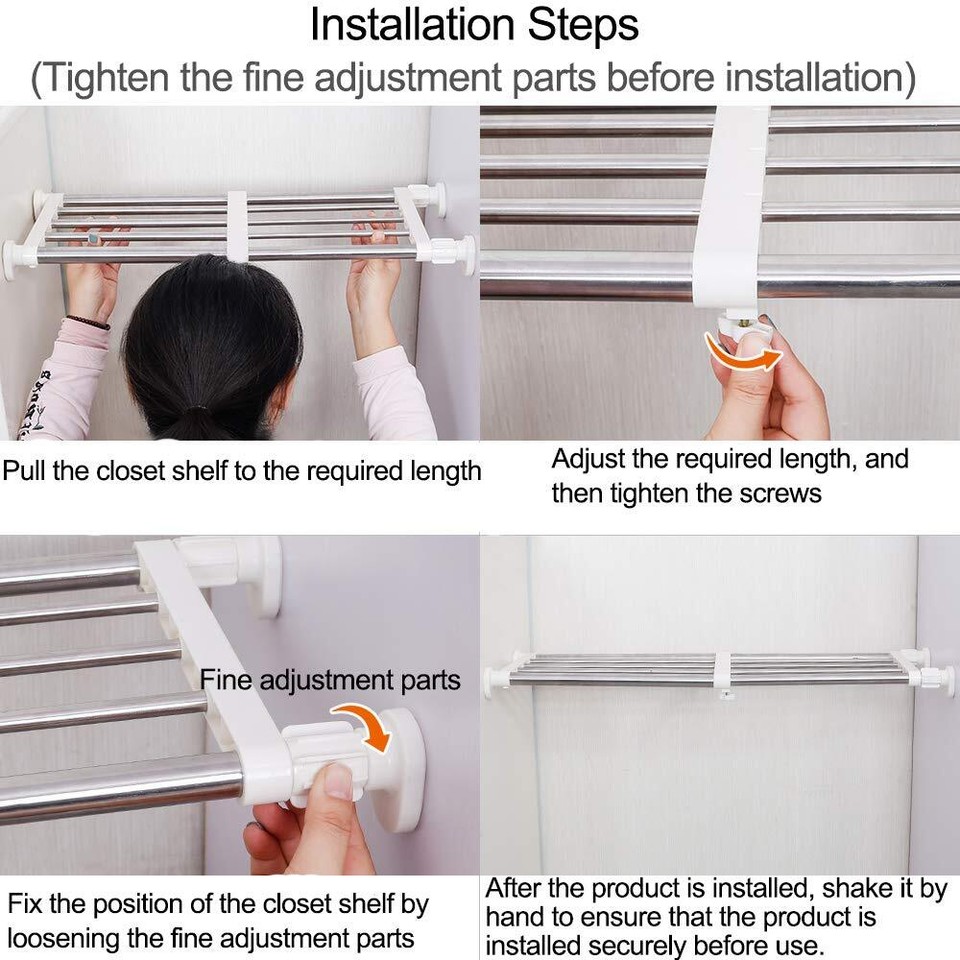 Installation Steps
(Tighten the fine adjustment parts before installation)

Pull the closet shelf to the required length

Adjust the required length, and then tighten the screws

Fine adjustment parts

Fix the position of the closet shelf by loosening the fine adjustment parts

After the product is installed, shake it by hand to ensure that the product is installed securely before use.