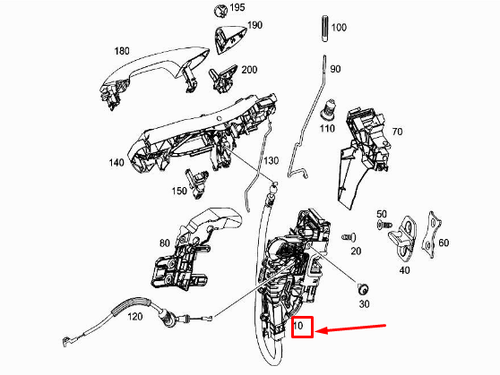 195
190
100
180
200
90
110
70
140
130
150
50
80
20
60
40
30
120
10