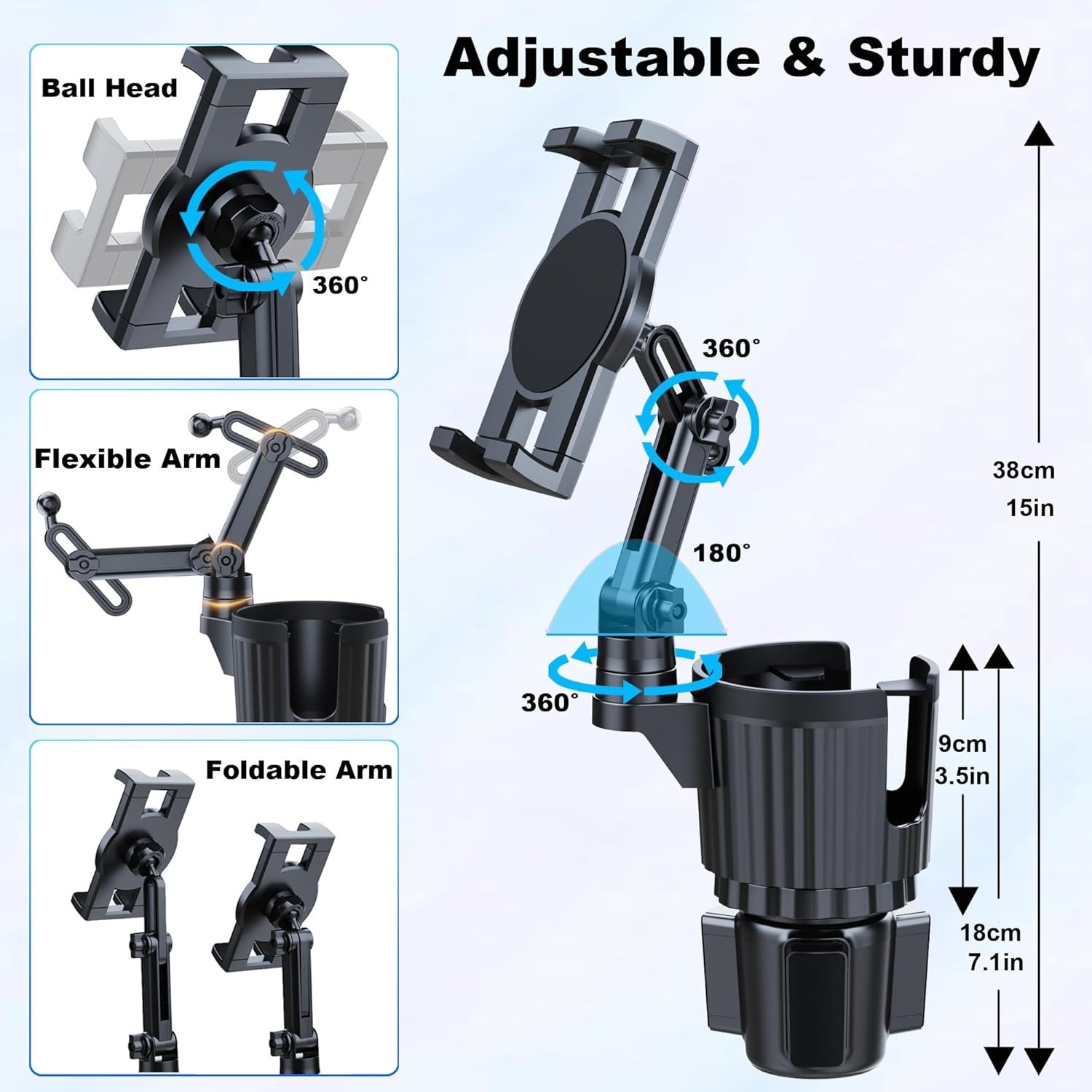 Adjustable & Sturdy

Ball Head

360°

Flexible Arm

Foldable Arm

360°

180°

360°

38cm
15in

9cm
3.5in

18cm
7.1in