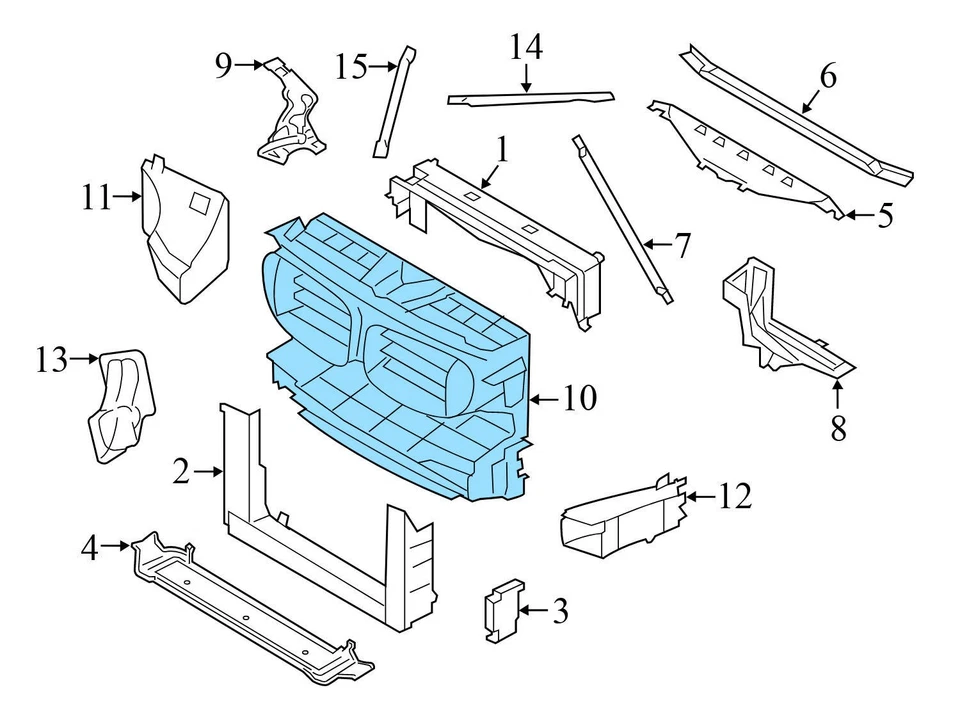 9
15
14
6
11
1
5
7
13
10
8
2
12
4
3