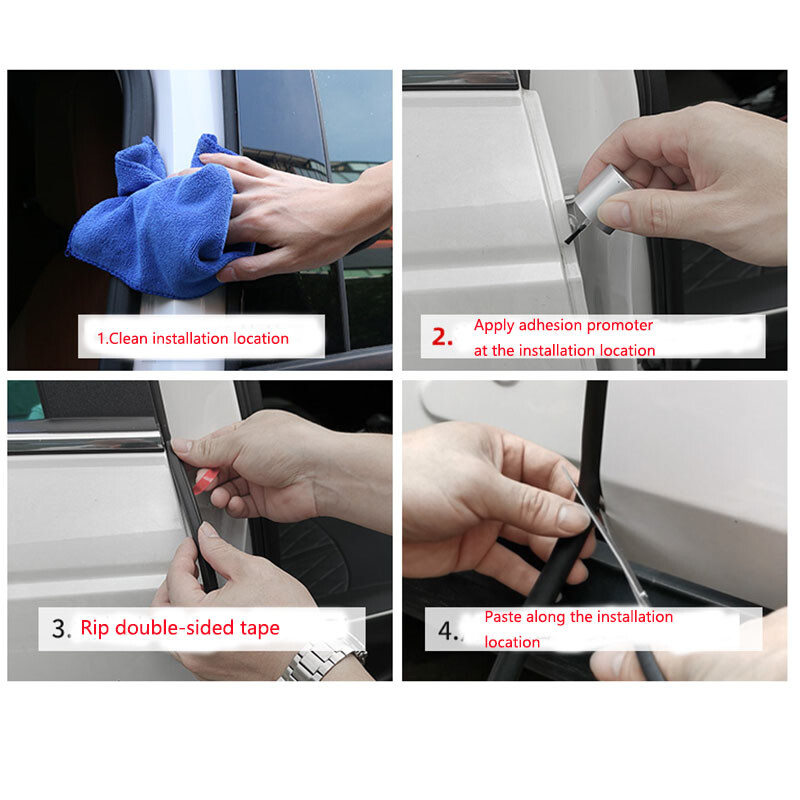 1.Clean installation location

2. Apply adhesion promoter at the installation location

3. Rip double-sided tape

4. Paste along the installation location